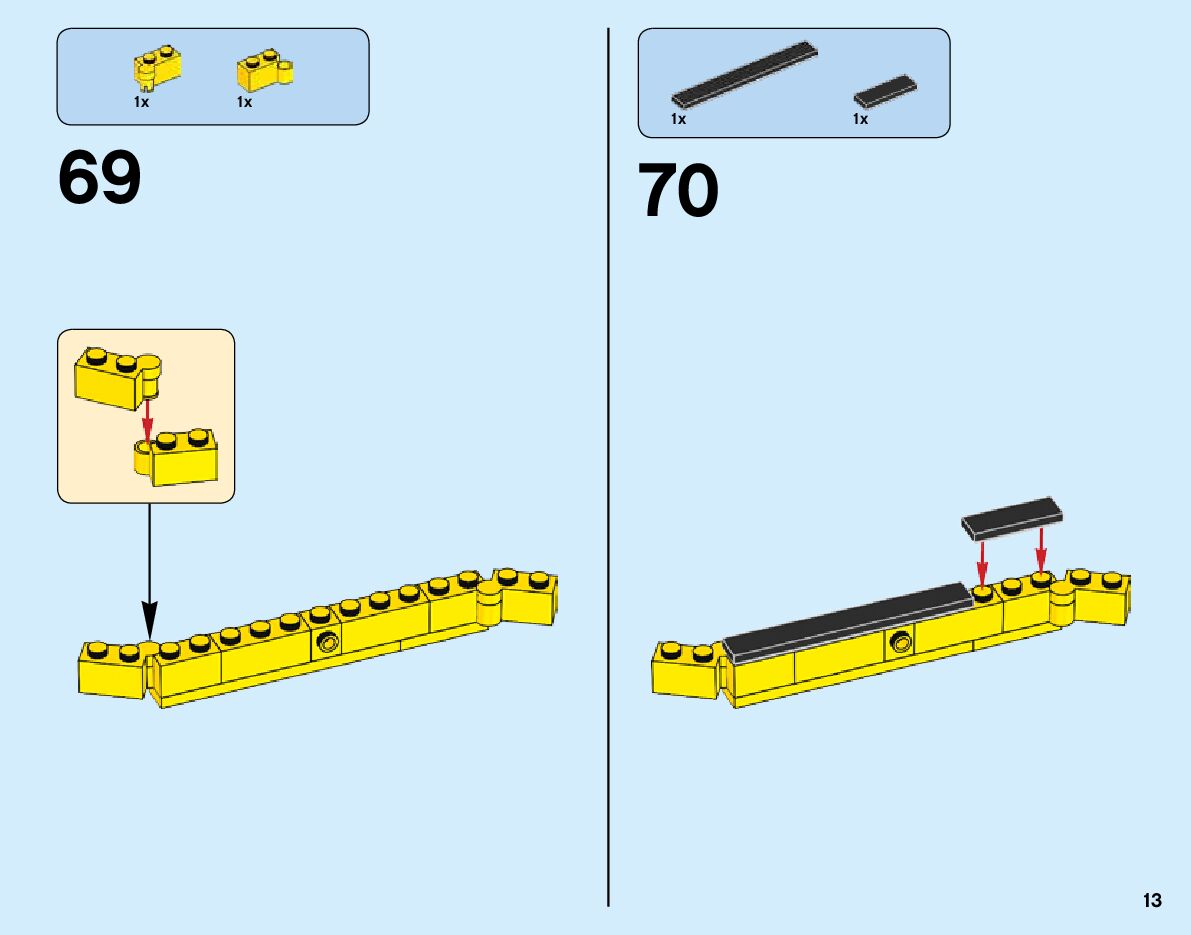 1x 1x

69

1x 1x

70

13