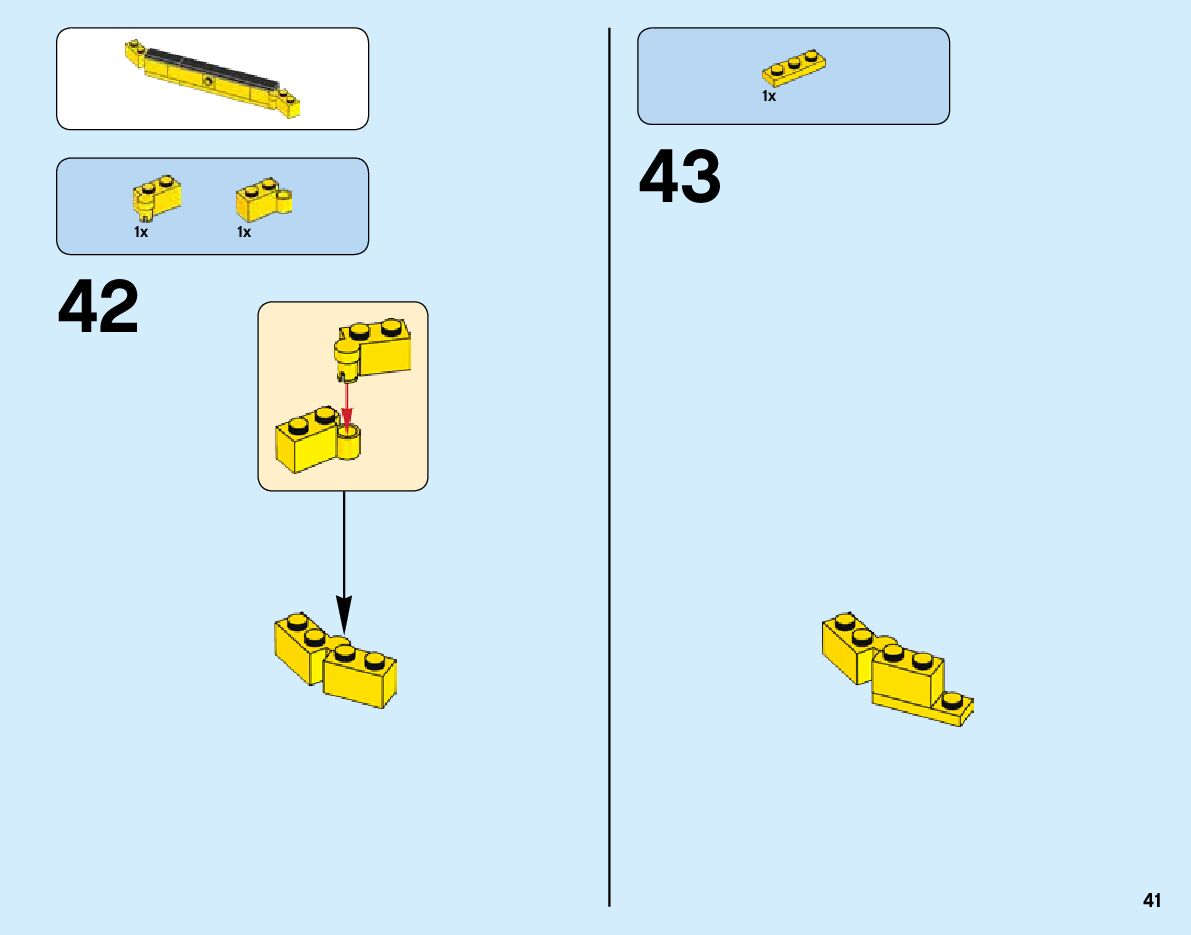 1x

1x

42

1x

43

41