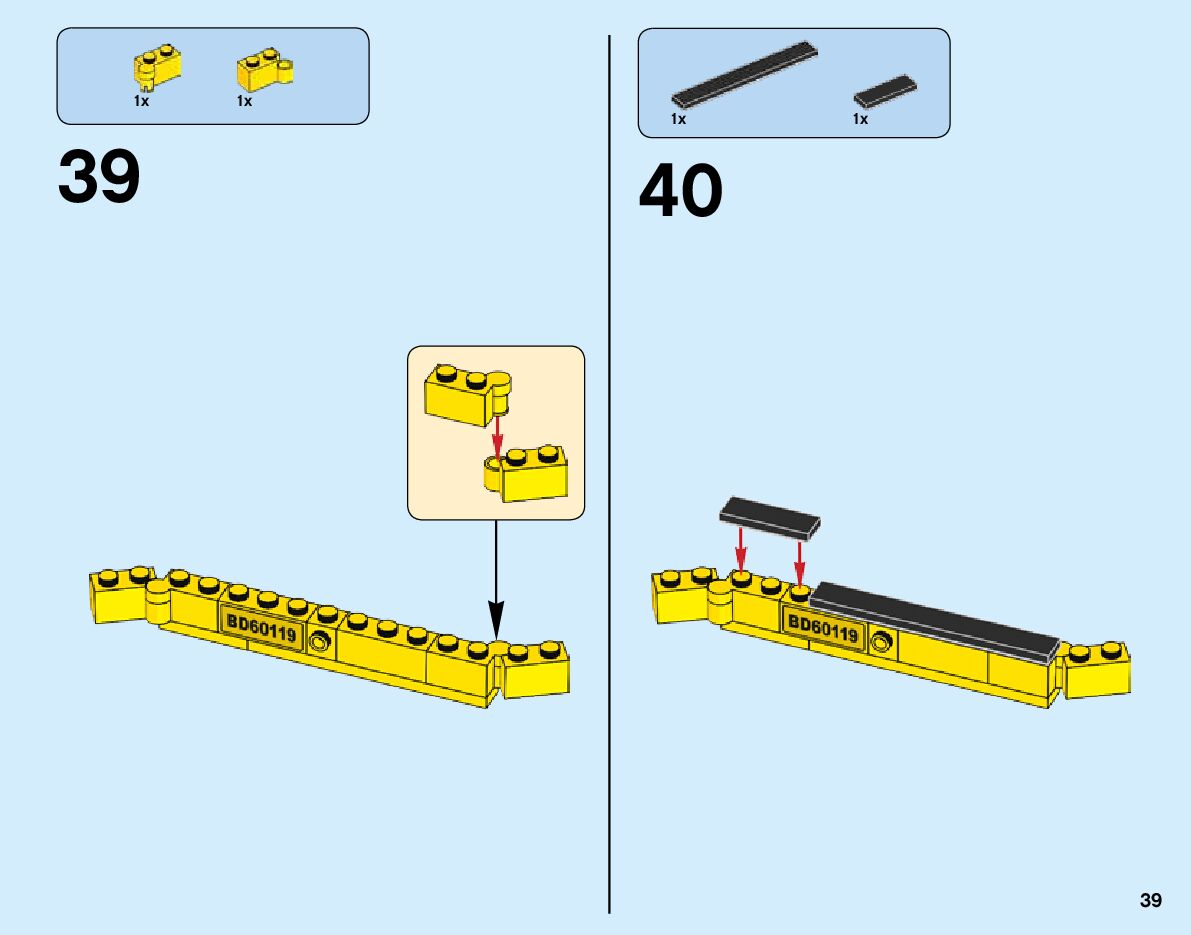 1x 1x

39

BD60119

1x 1x

40

BD60119

39