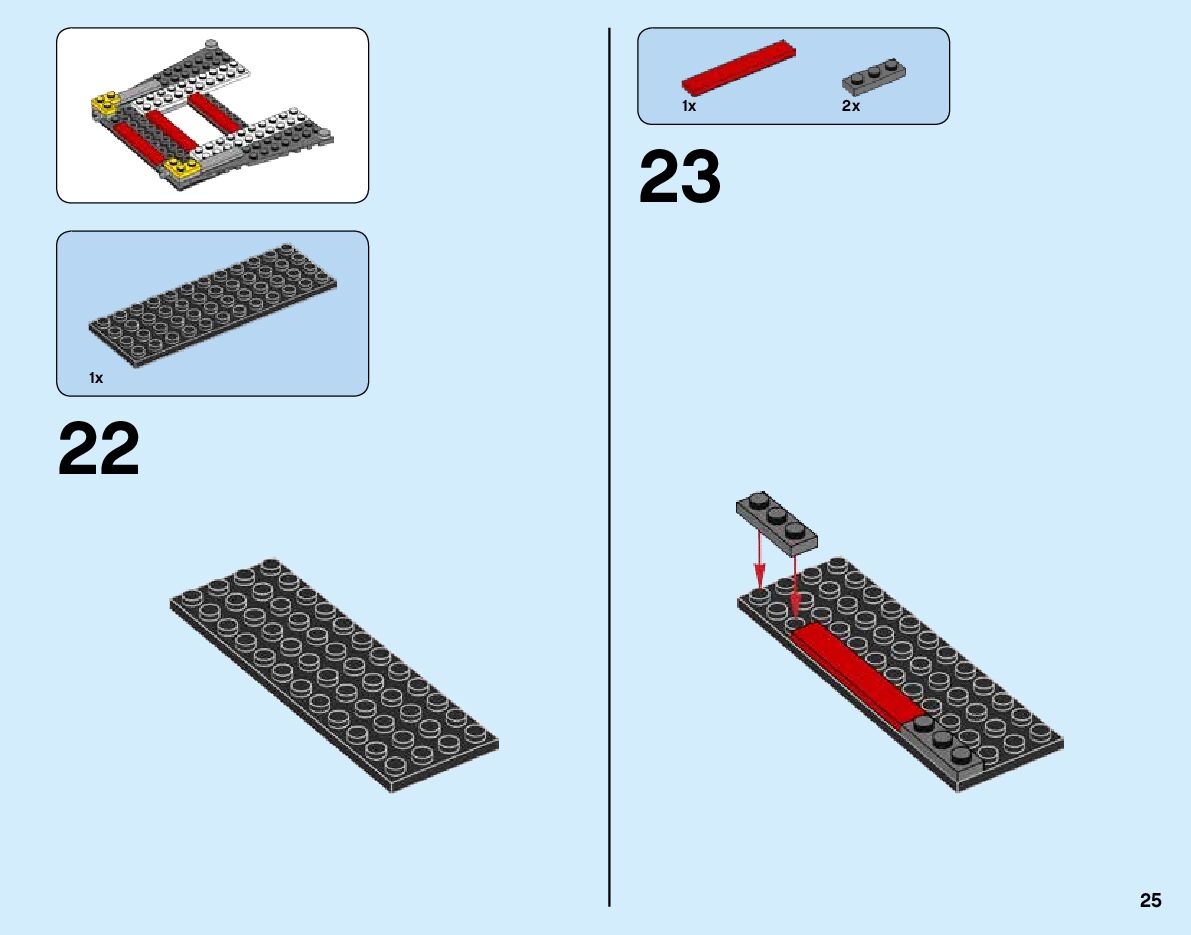 1x

22

1x

2x

23

25