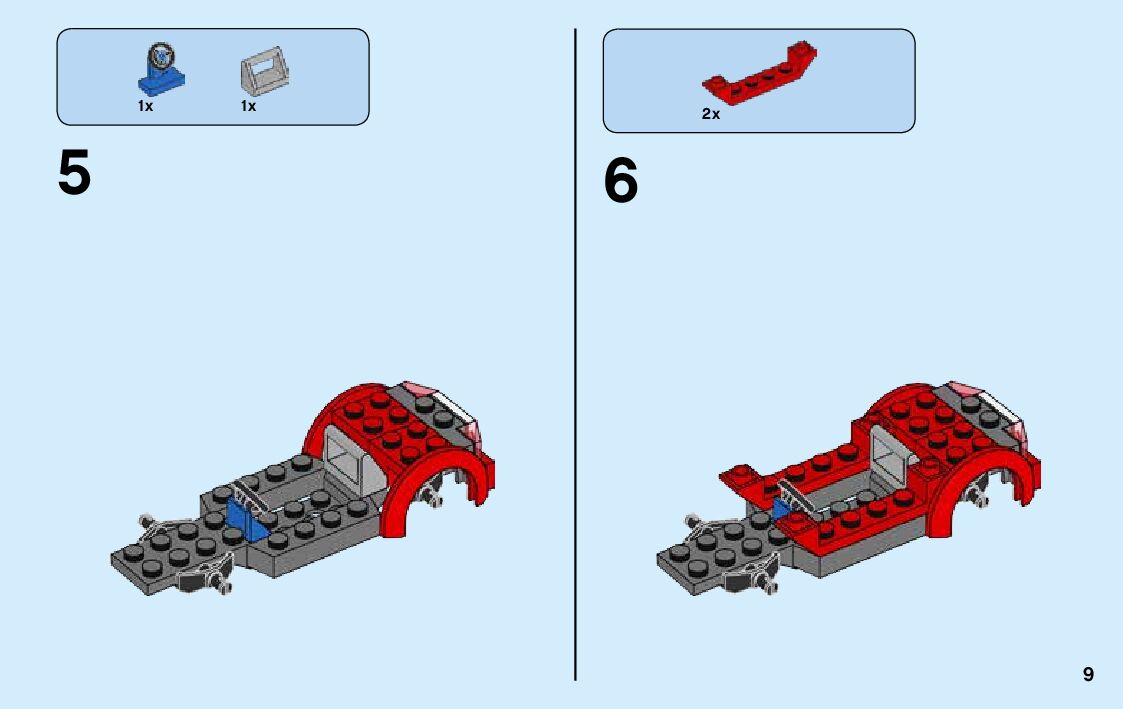 1x 1x

5

2x

6

9