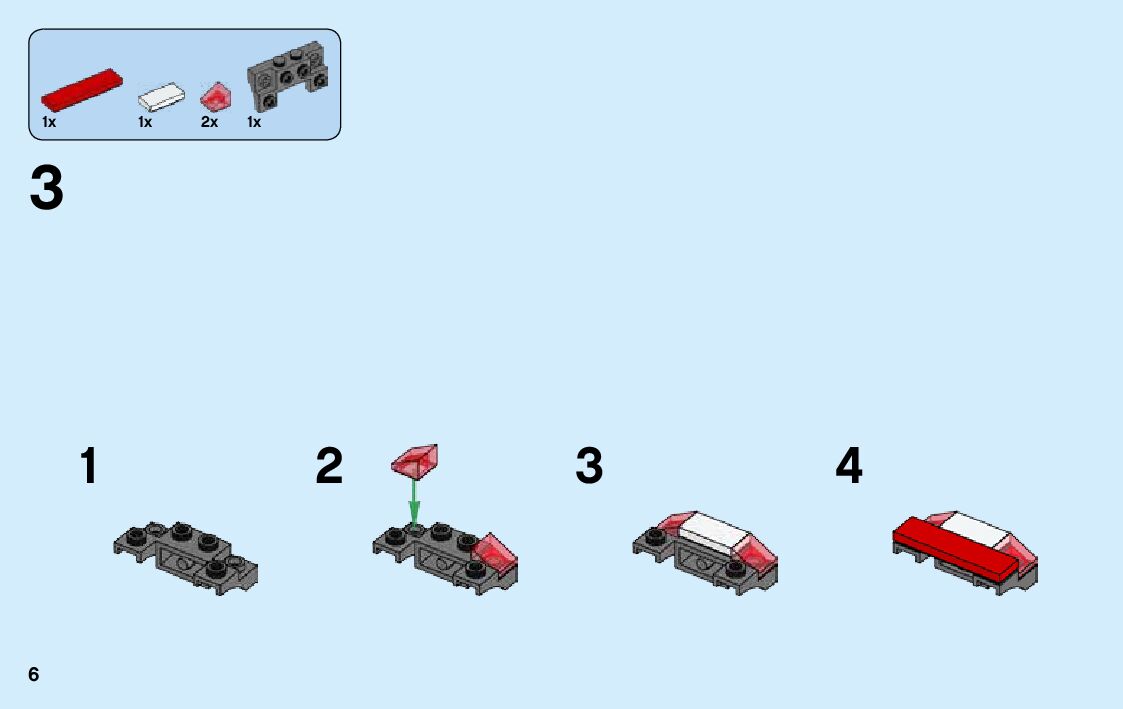 1x 1x 2x 1x

3

1

2

3

4

6