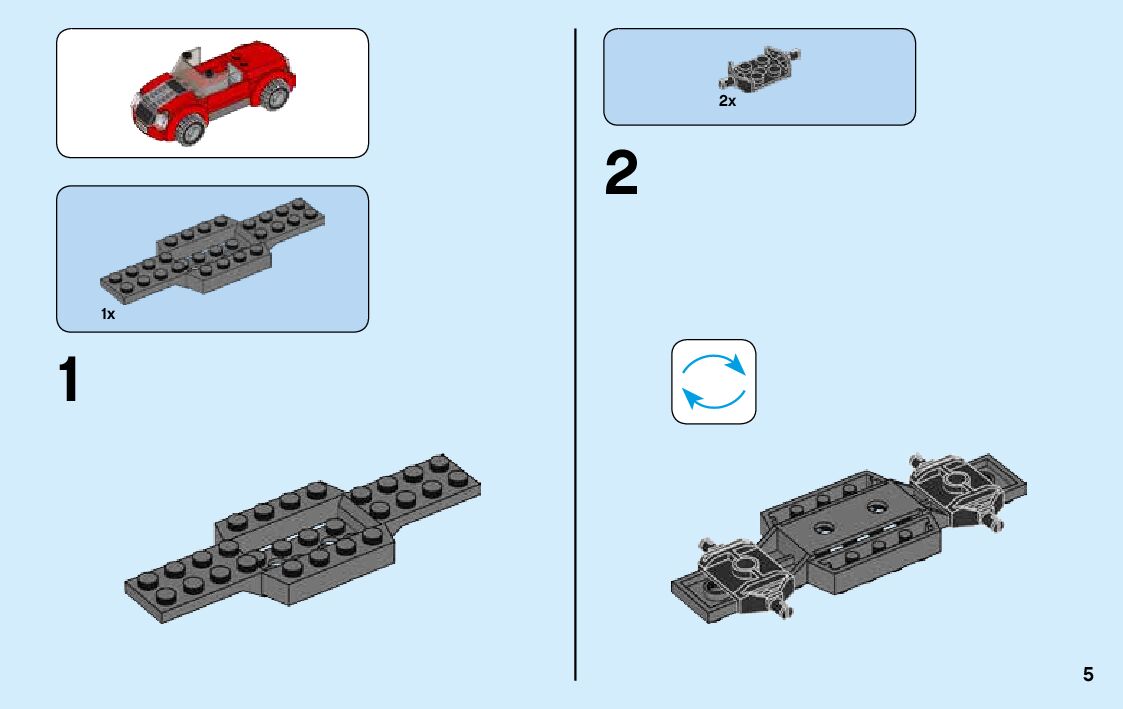 1x

1

2x

2

5