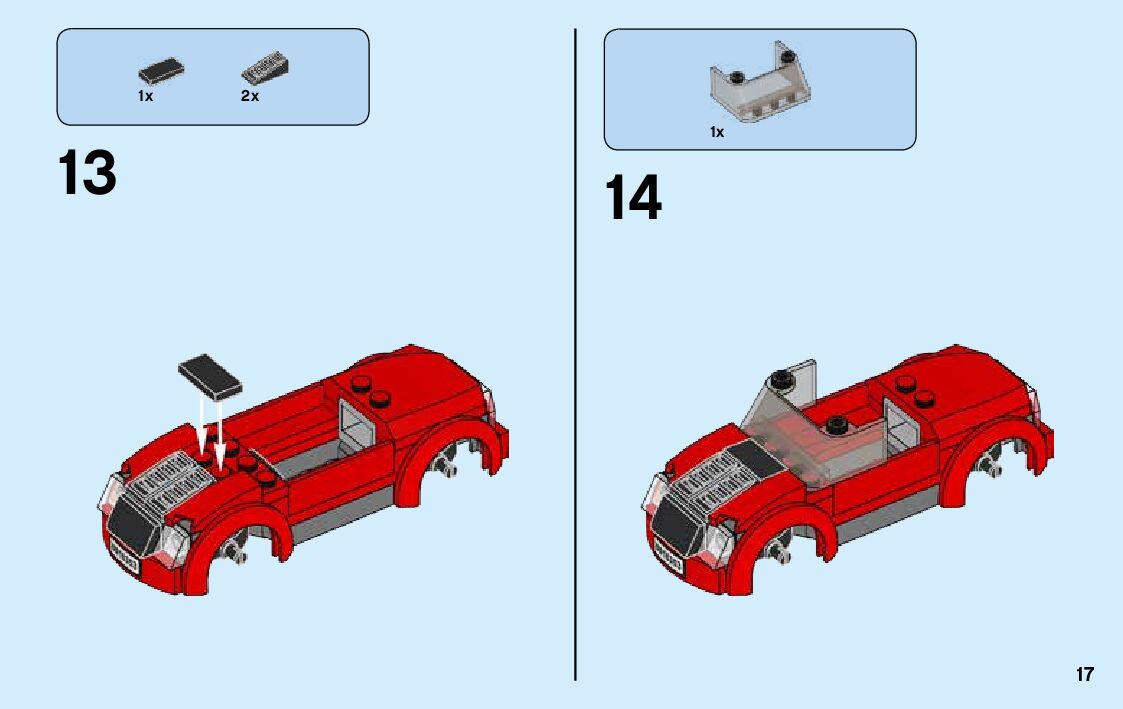 1x 2x

13

1x

14

17