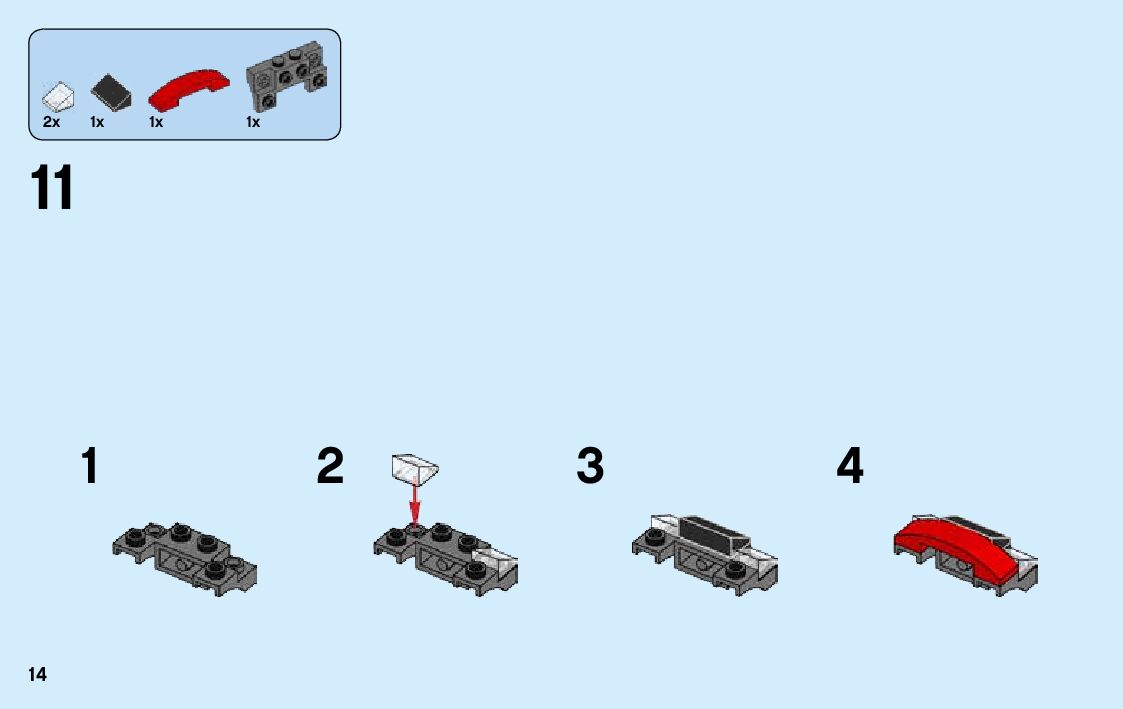 2x 1x 1x 1x

11

1

2

3

4

14