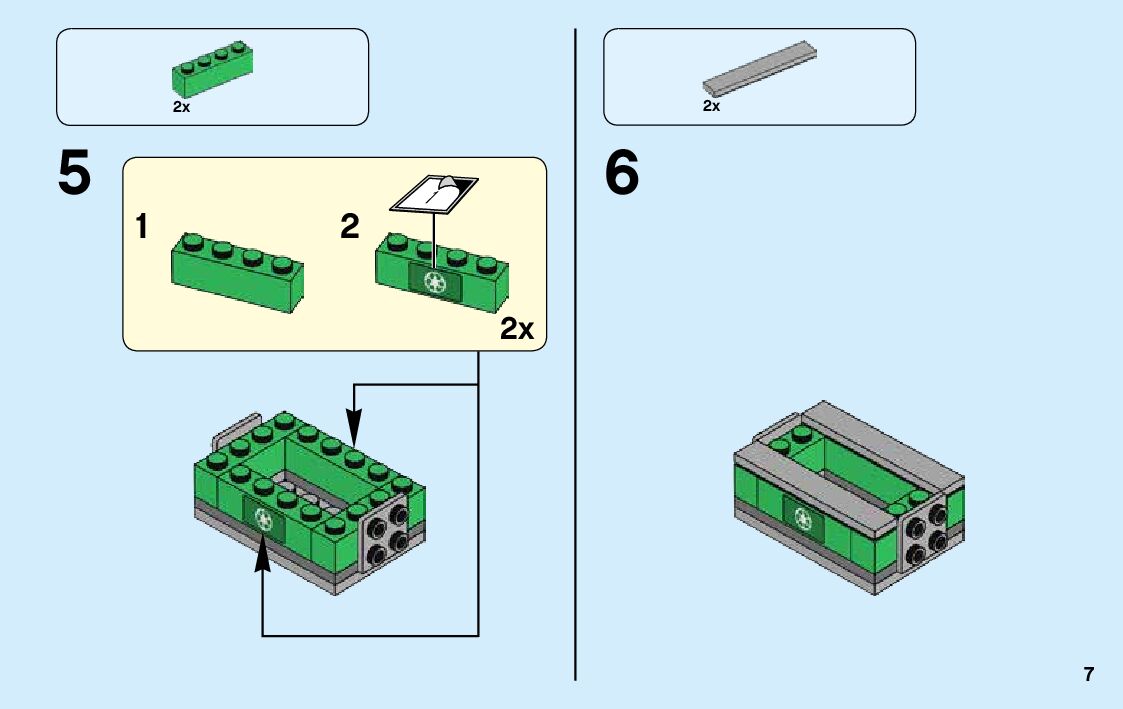 2x

5

1

2

2x

2x

6

7