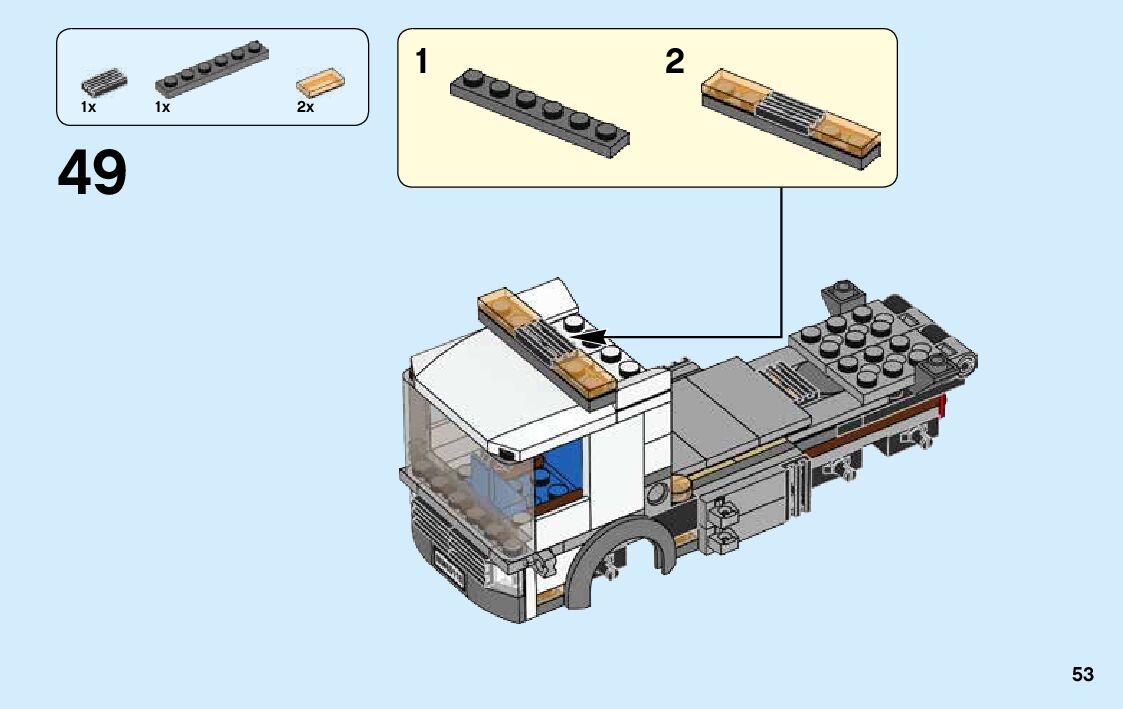 1x 1x 2x

49

1

2

53