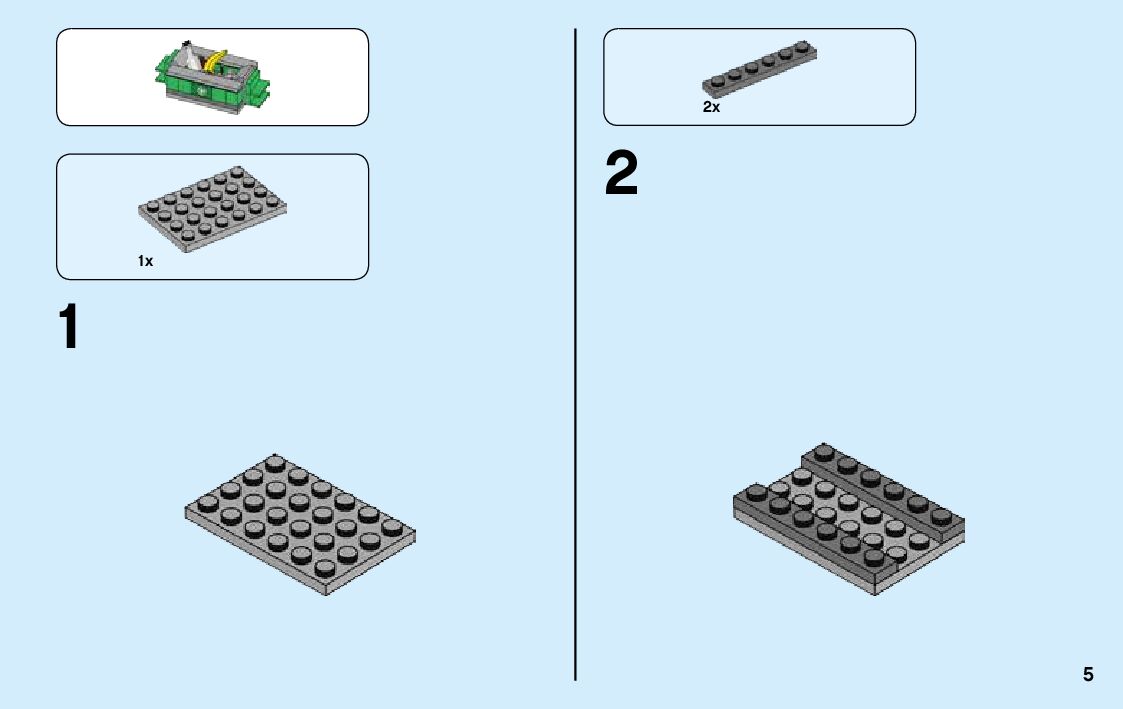 1x

1

2x

2

5