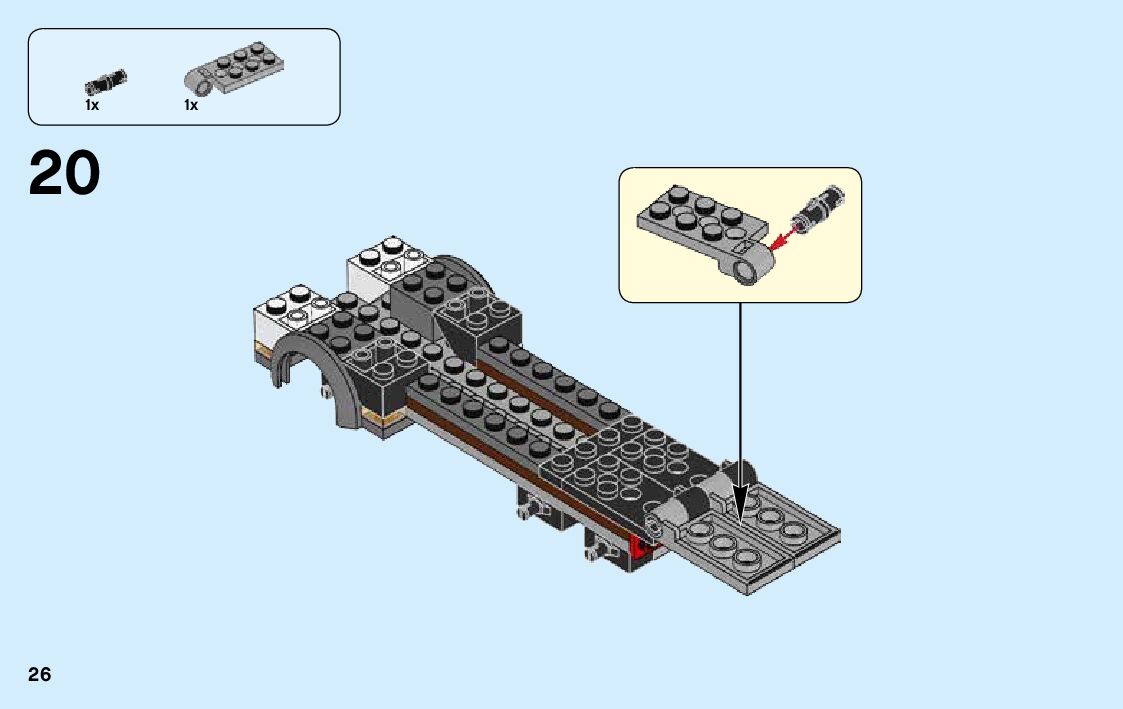 1x
1x

20

26