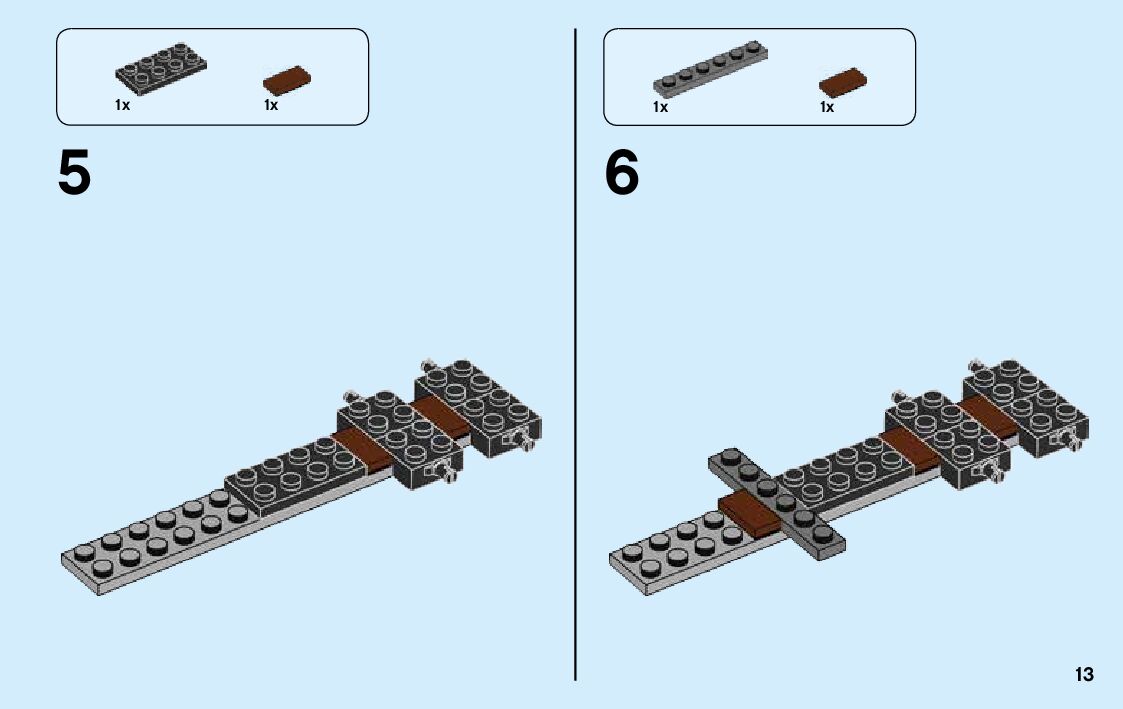 1x
1x

5

1x
1x

6

13