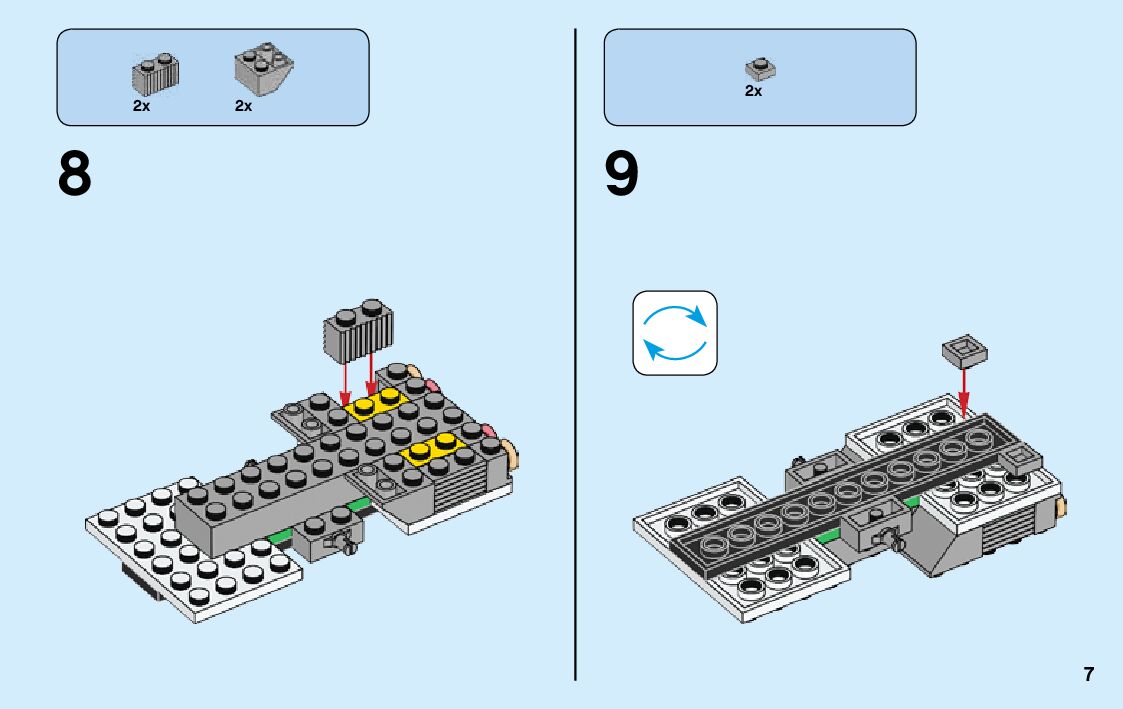 2x 2x

8

2x

9

7