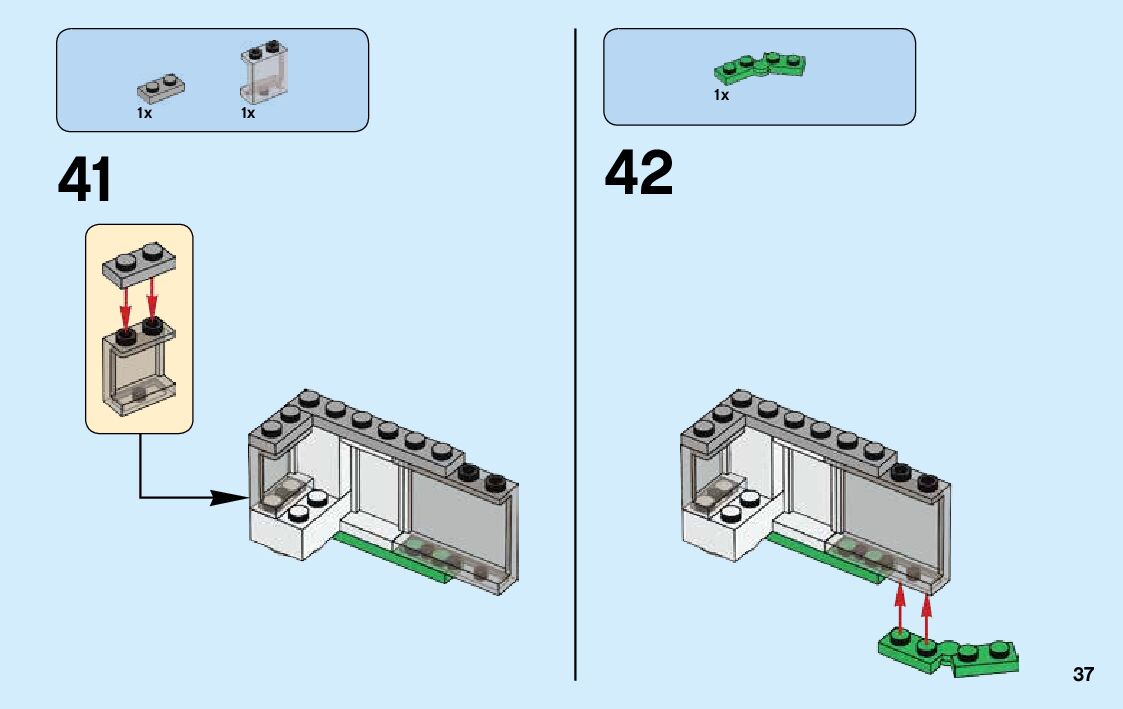 1x 1x

41

1x

42

37