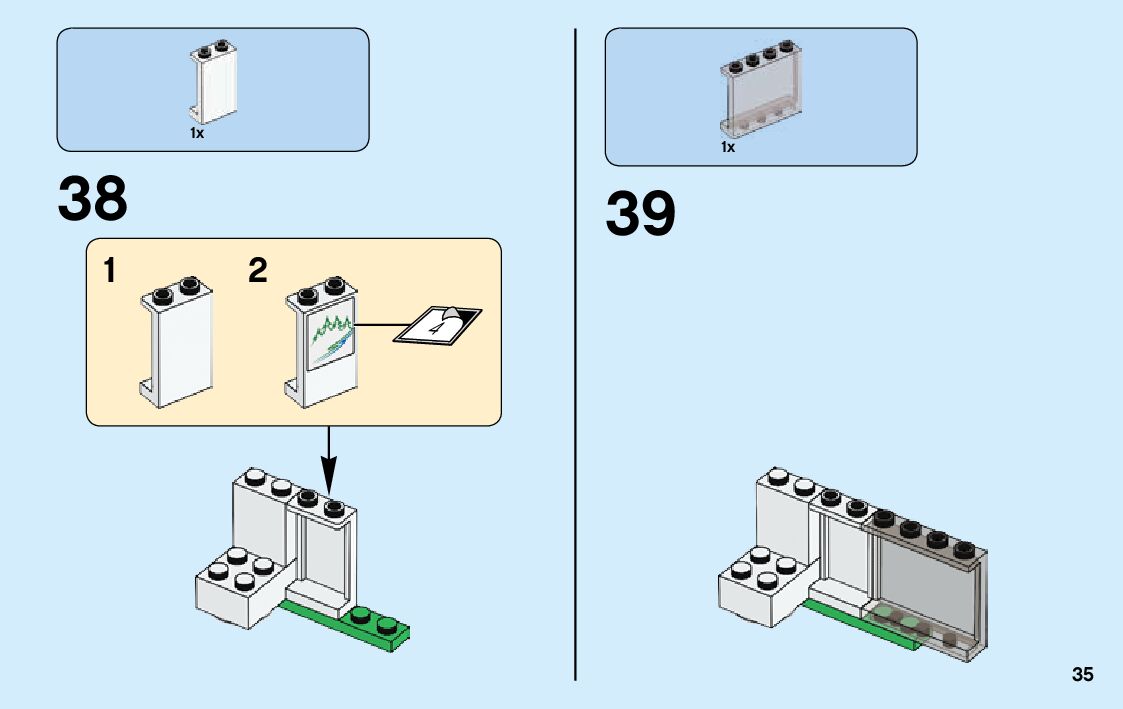 1x

38

1

2

4

1x

39

35