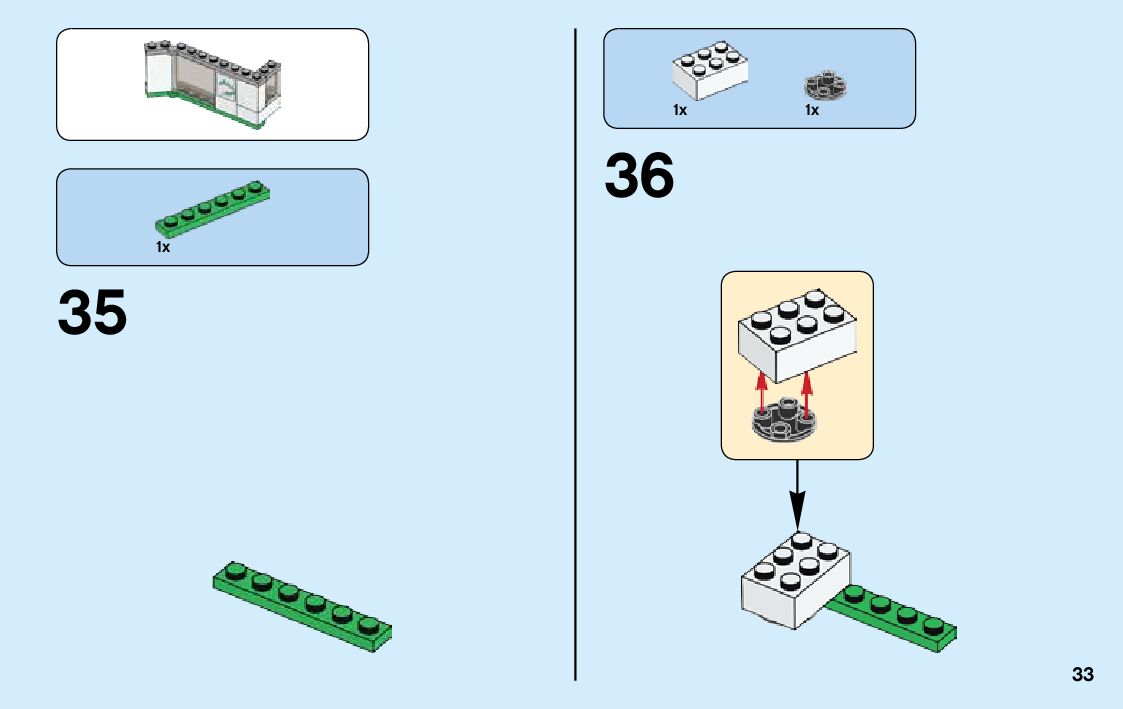 1x

35

1x

1x

36

33