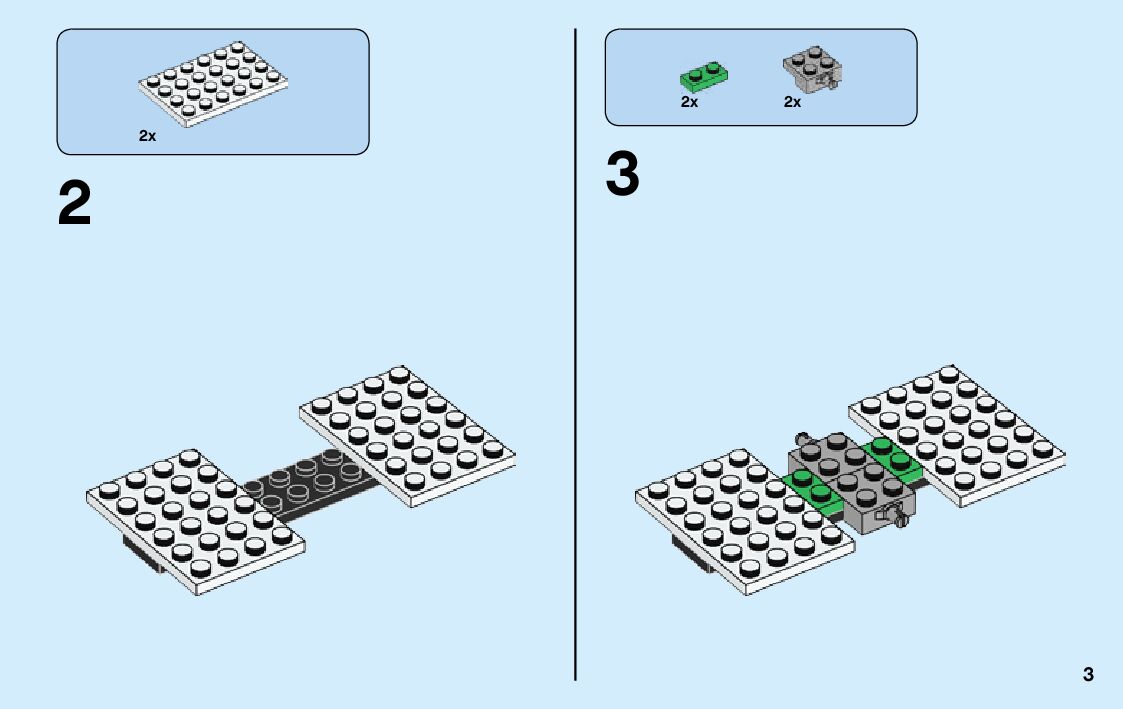 2x

2

2x 2x

3

3