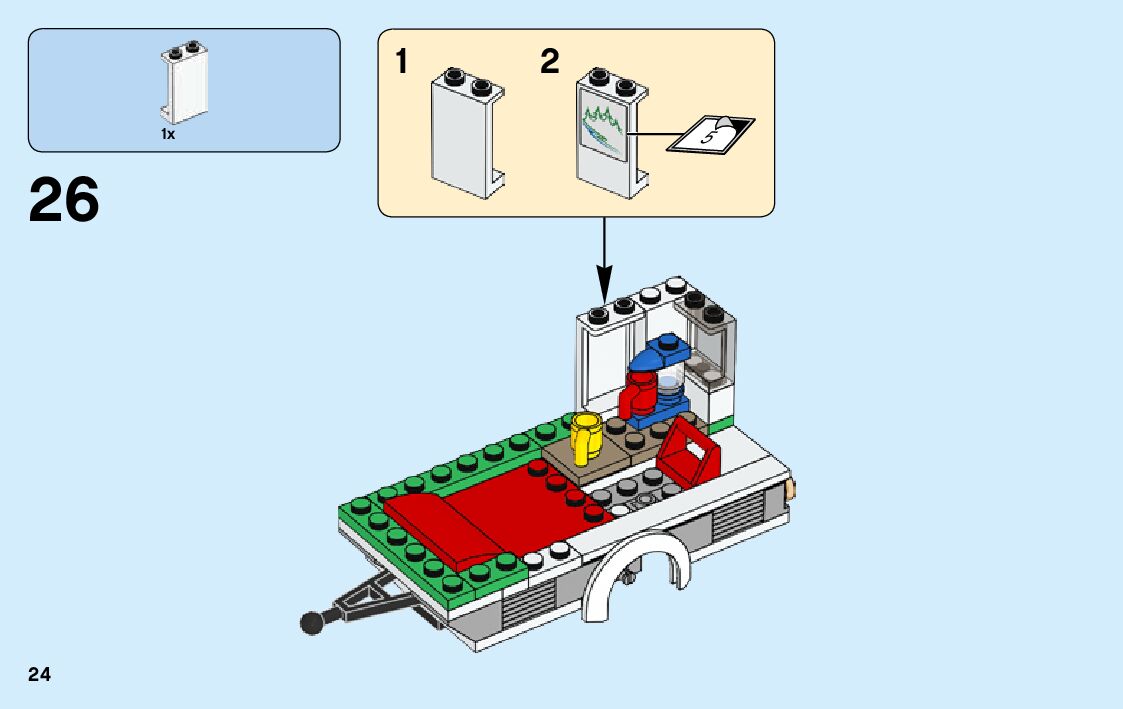 1x

26

1

2

5

24