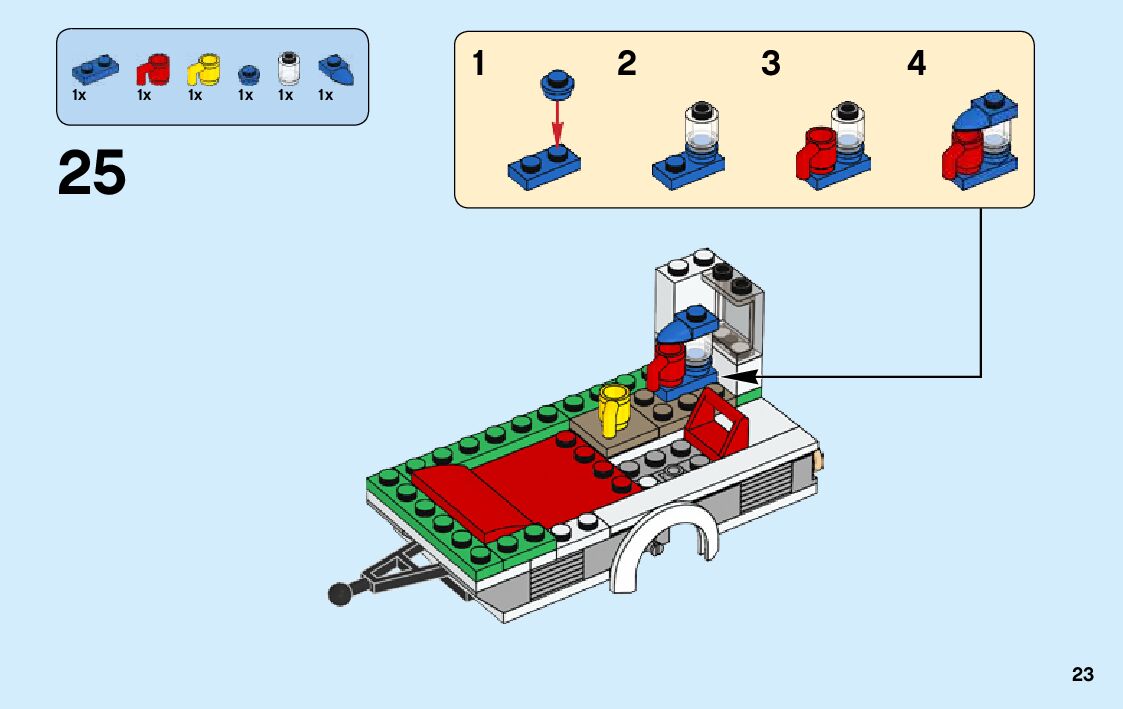 1x 1x 1x 1x 1x 1x

25

1 2 3 4

23