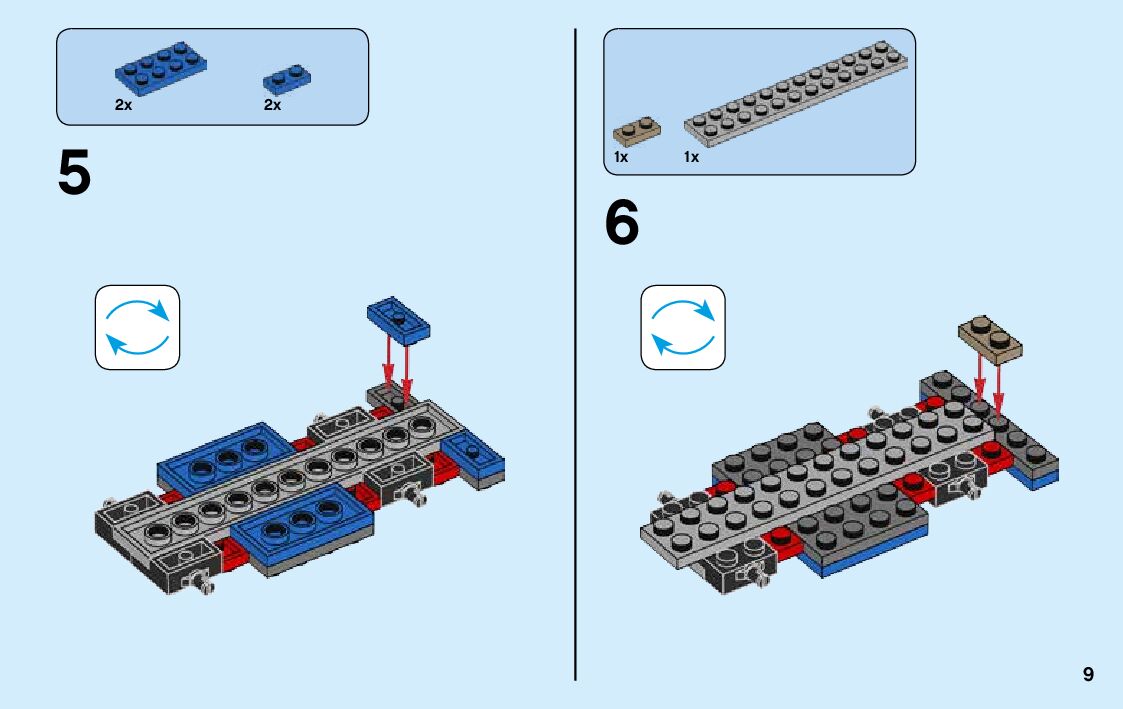 2x 2x

5

1x 1x

6

9