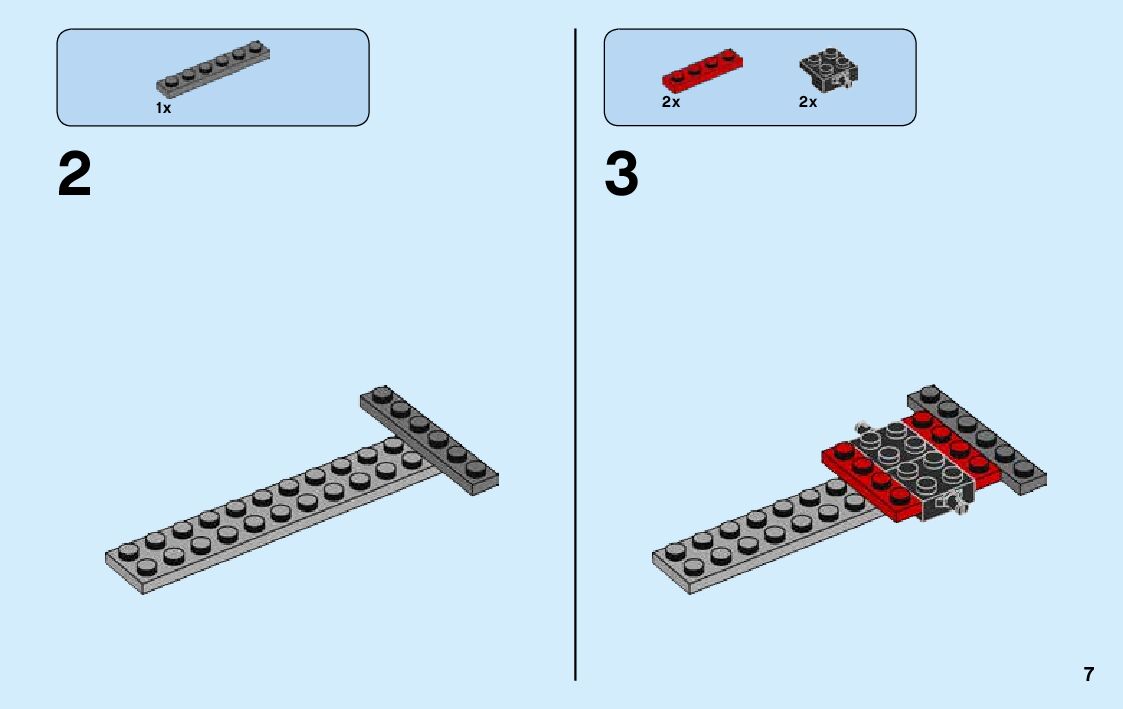 1x

2

2x

2x

3

7