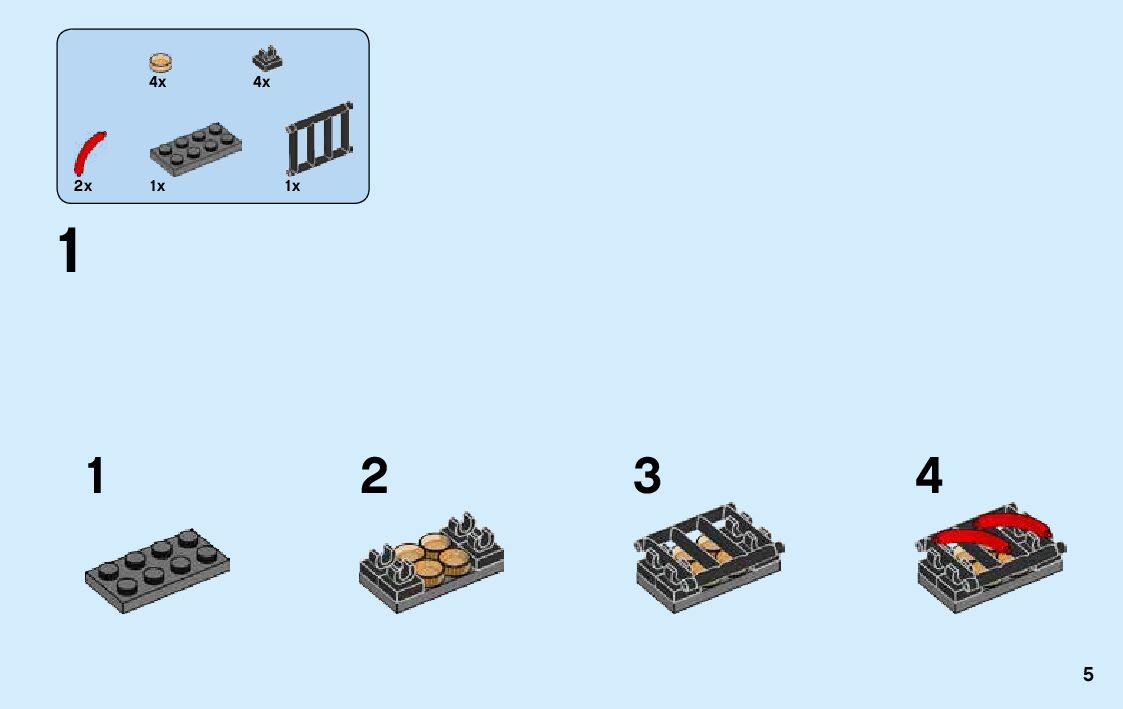 4x
4x
2x
1x
1x

1

1

2

3

4

5