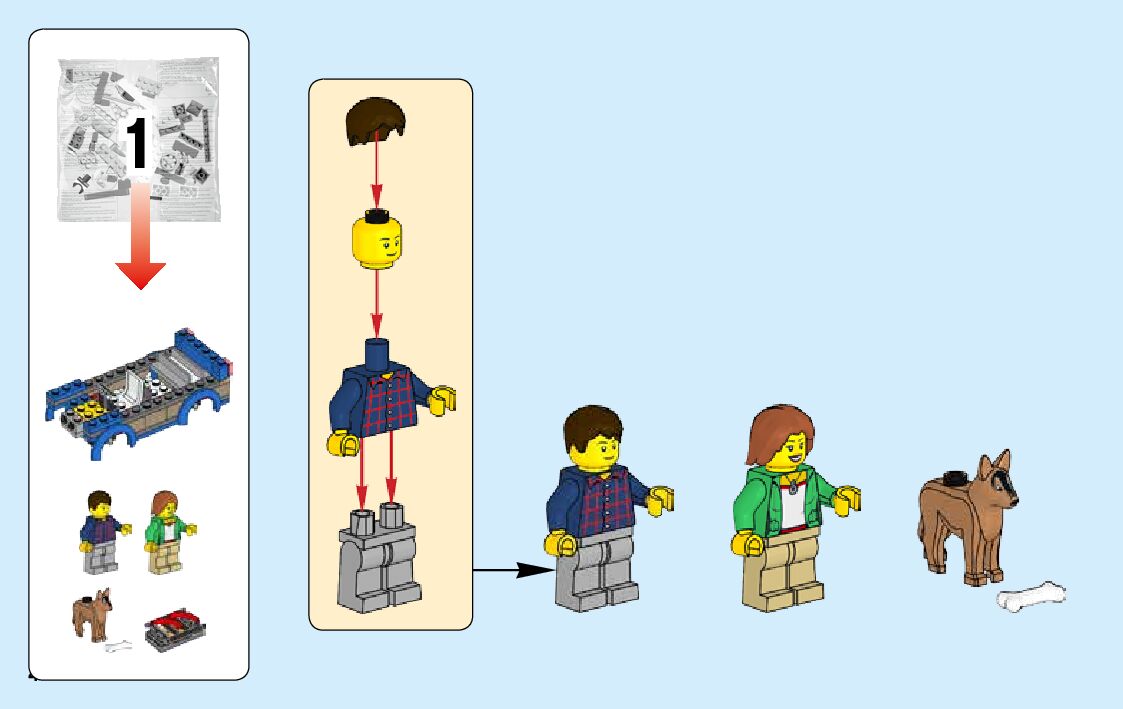 1