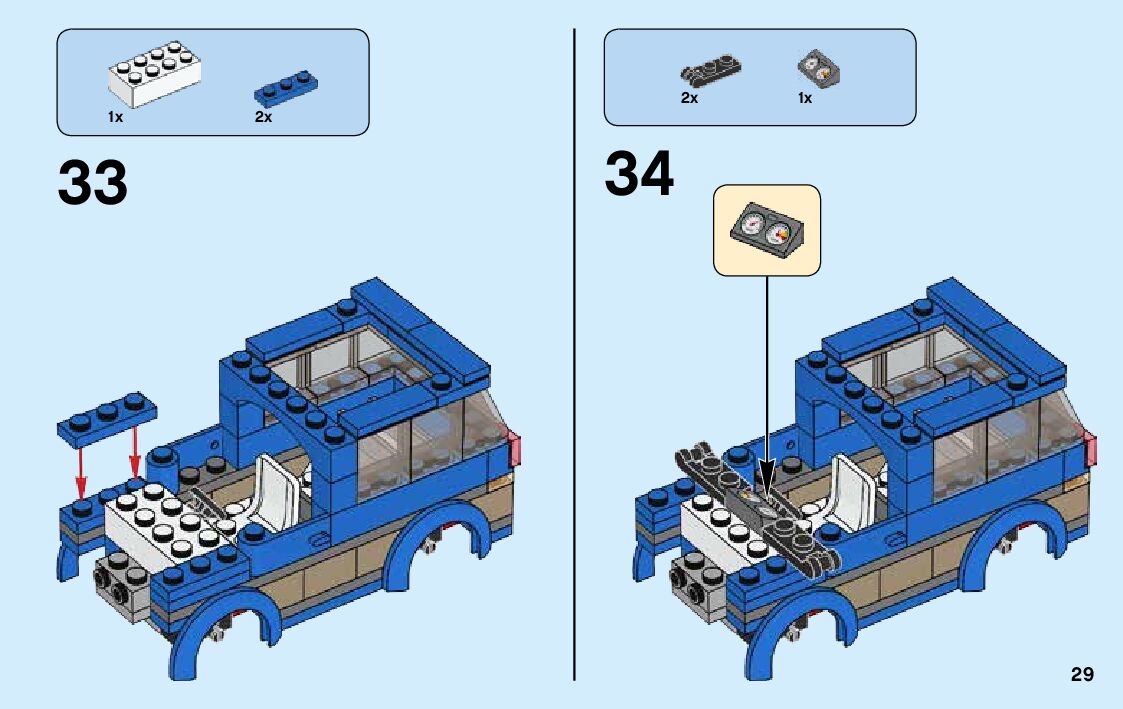 1x 2x

33

2x 1x

34

29