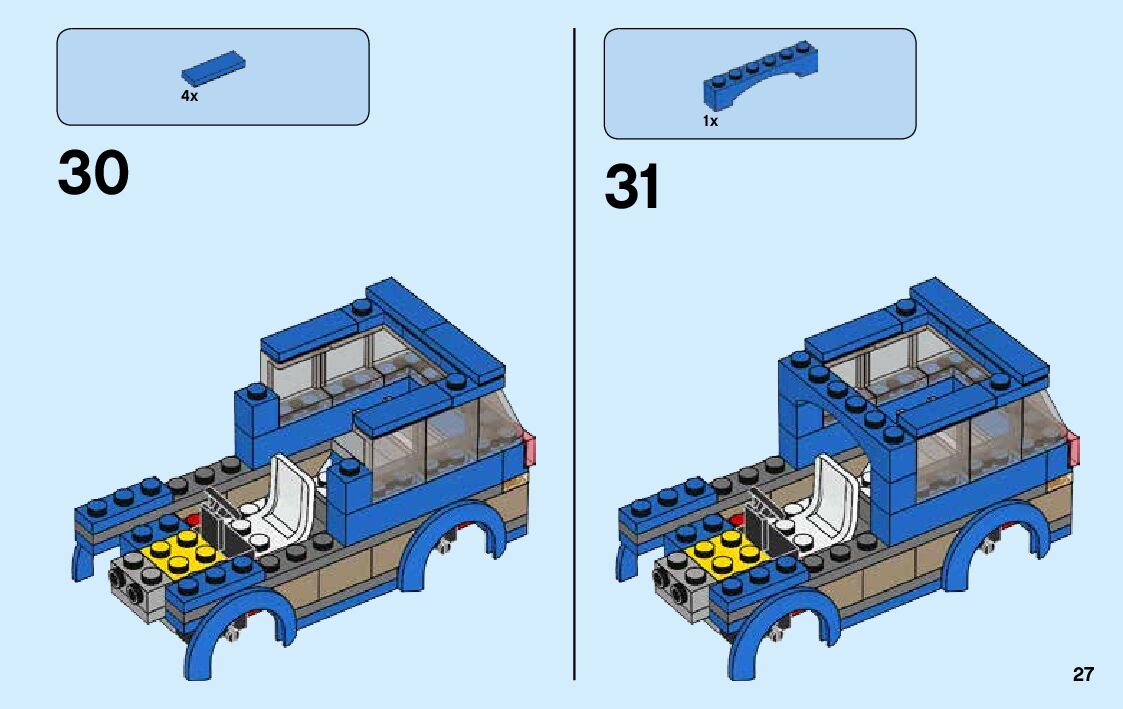 4x

30

1x

31

27