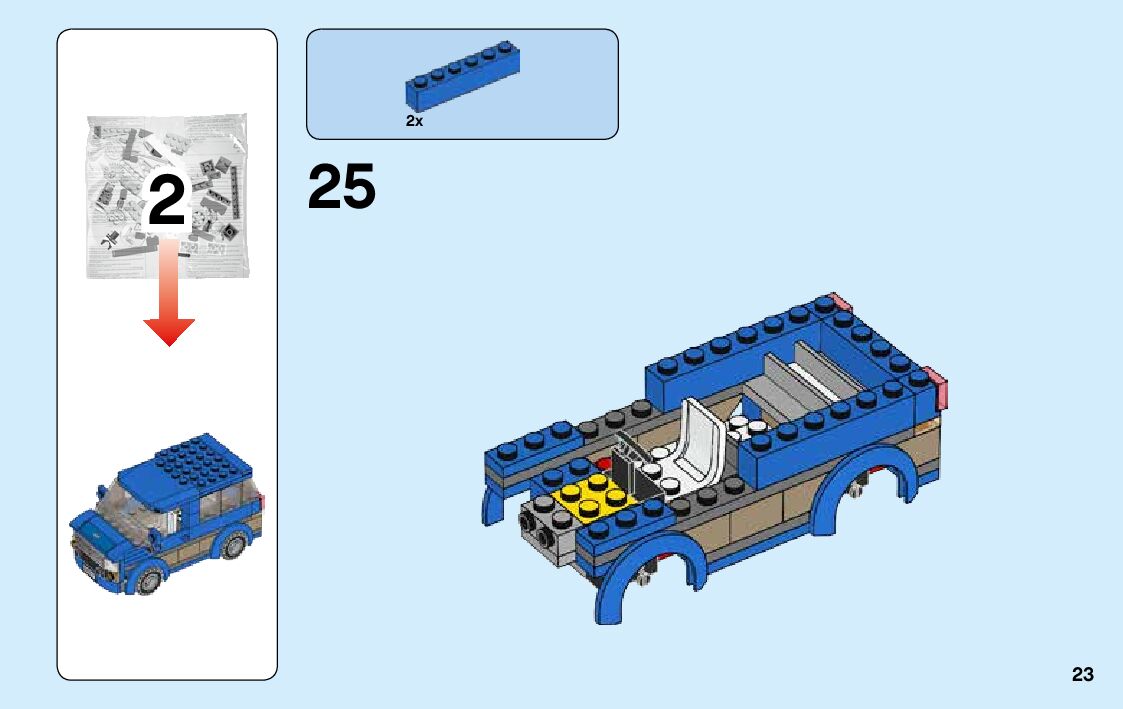 2

2x

25

23