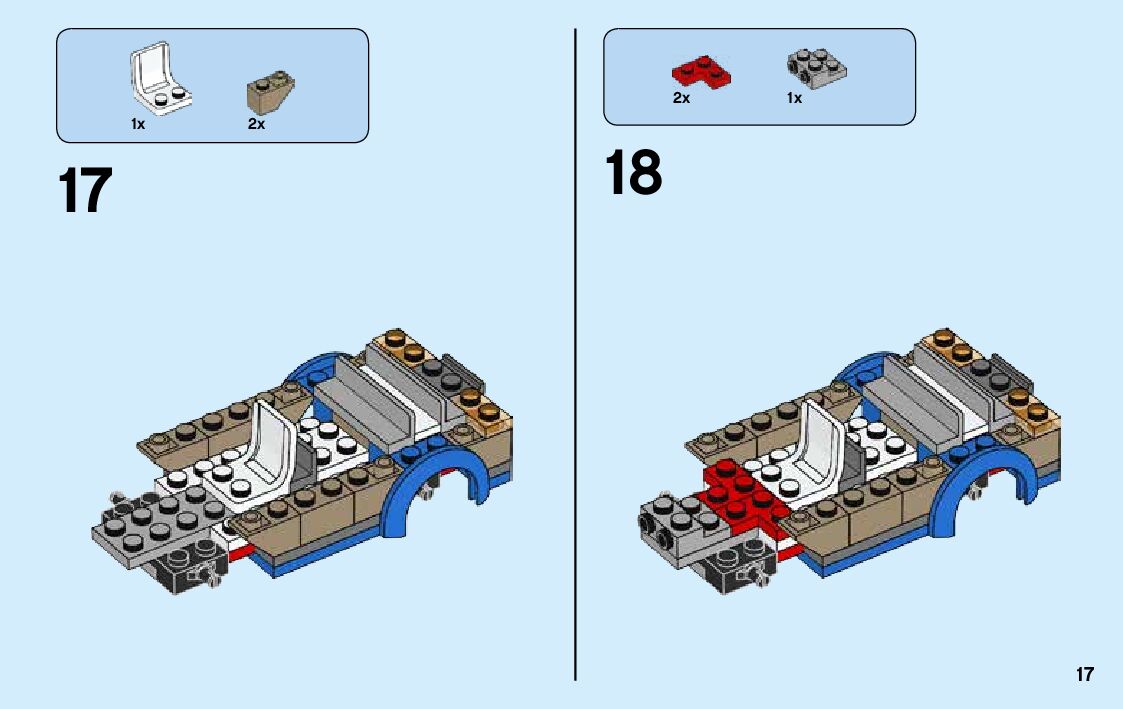 1x 2x

17

2x 1x

18

17