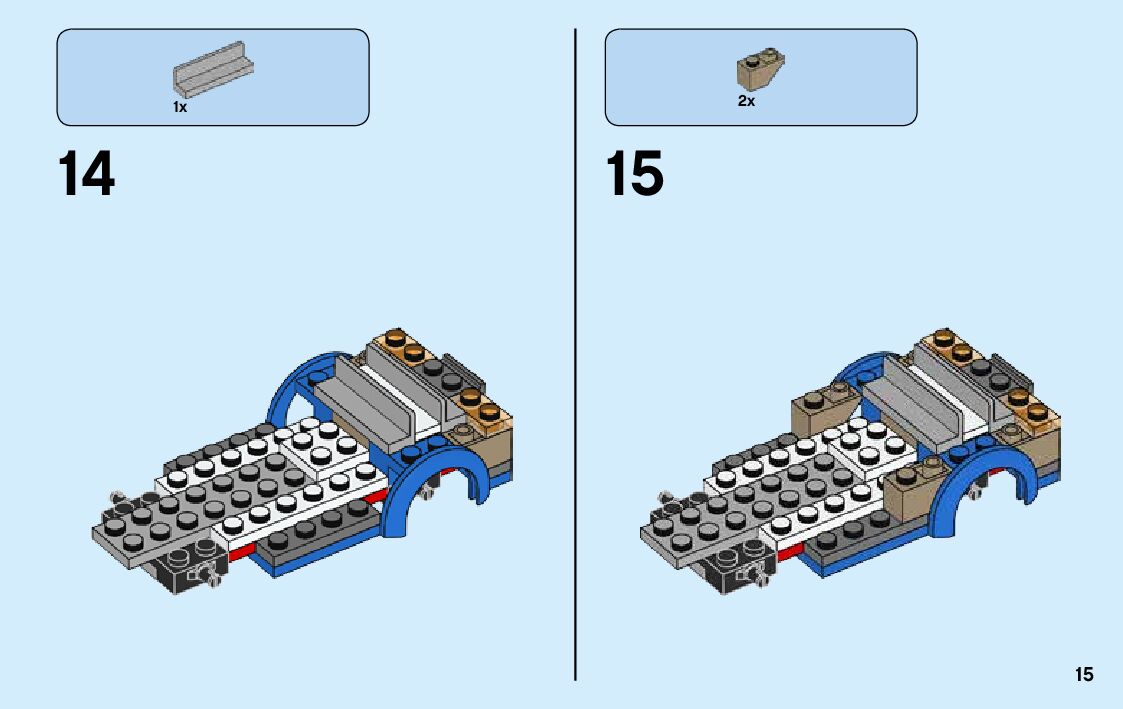 1x

14

2x

15

15