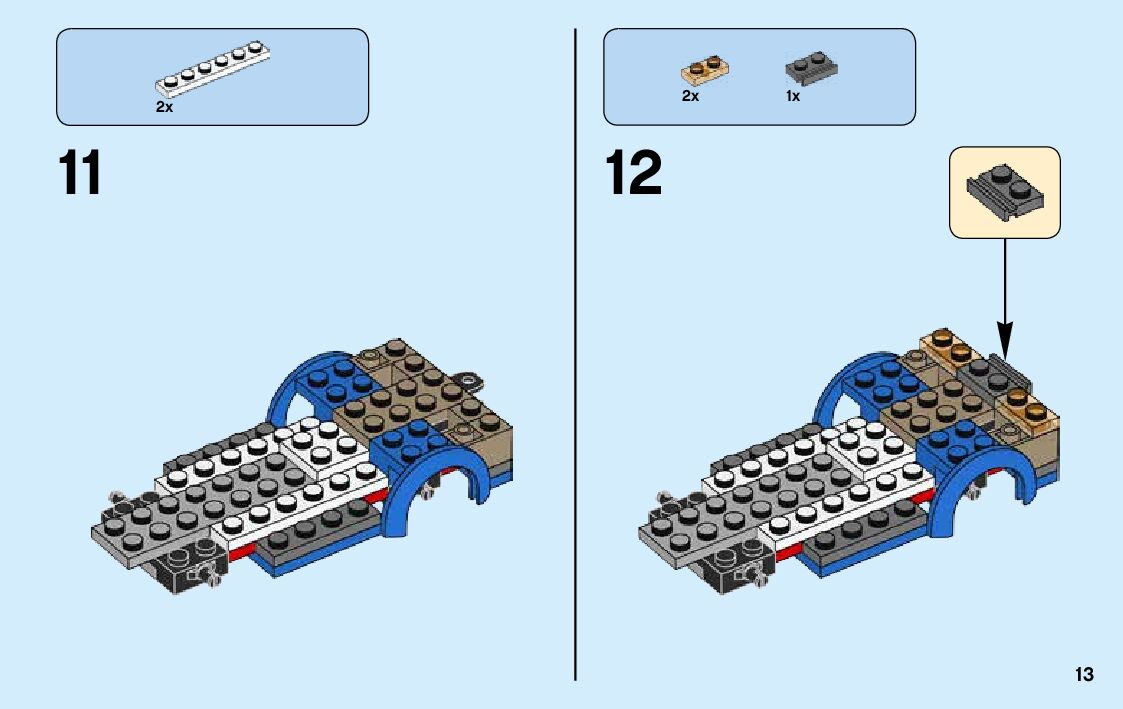 2x

11

2x 1x

12

13