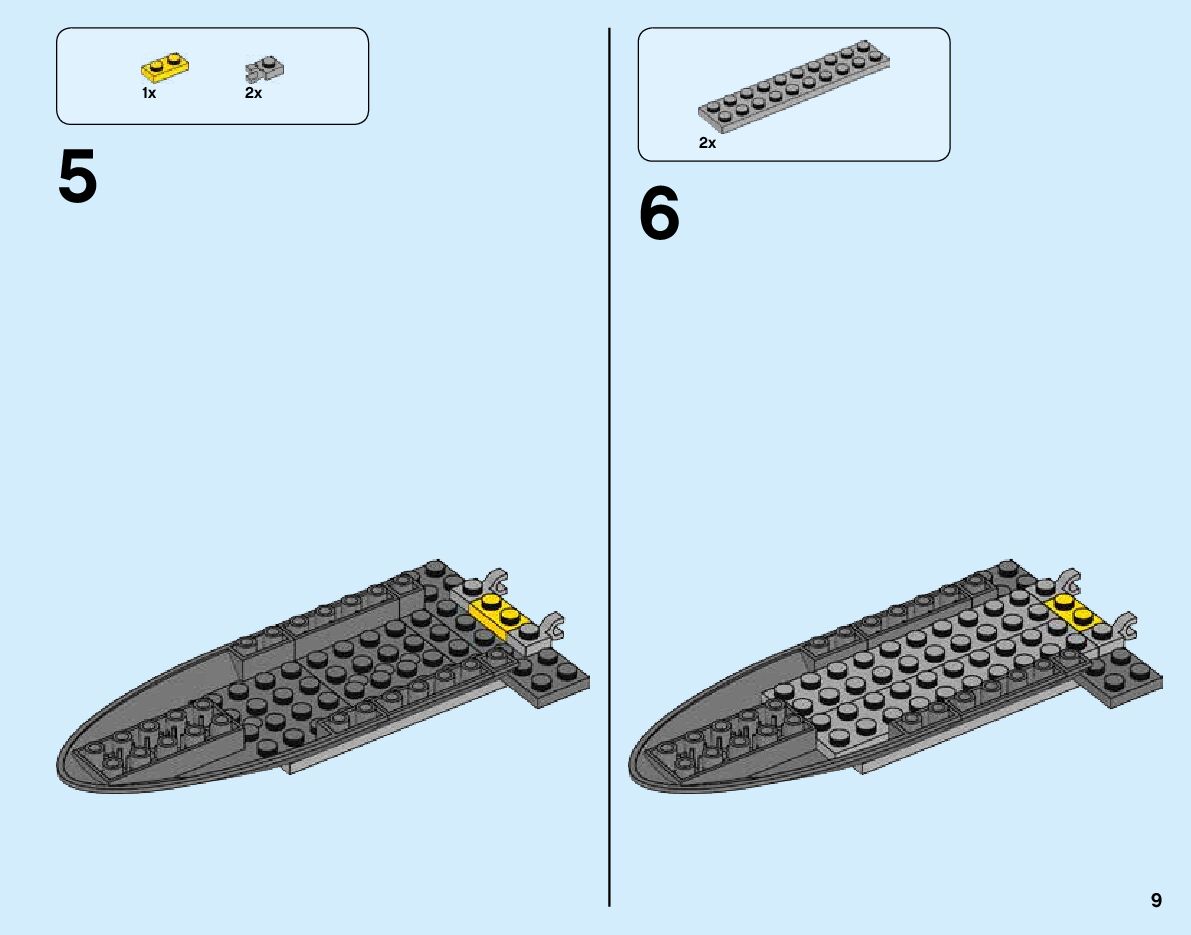 1x
2x

5

2x

6

9