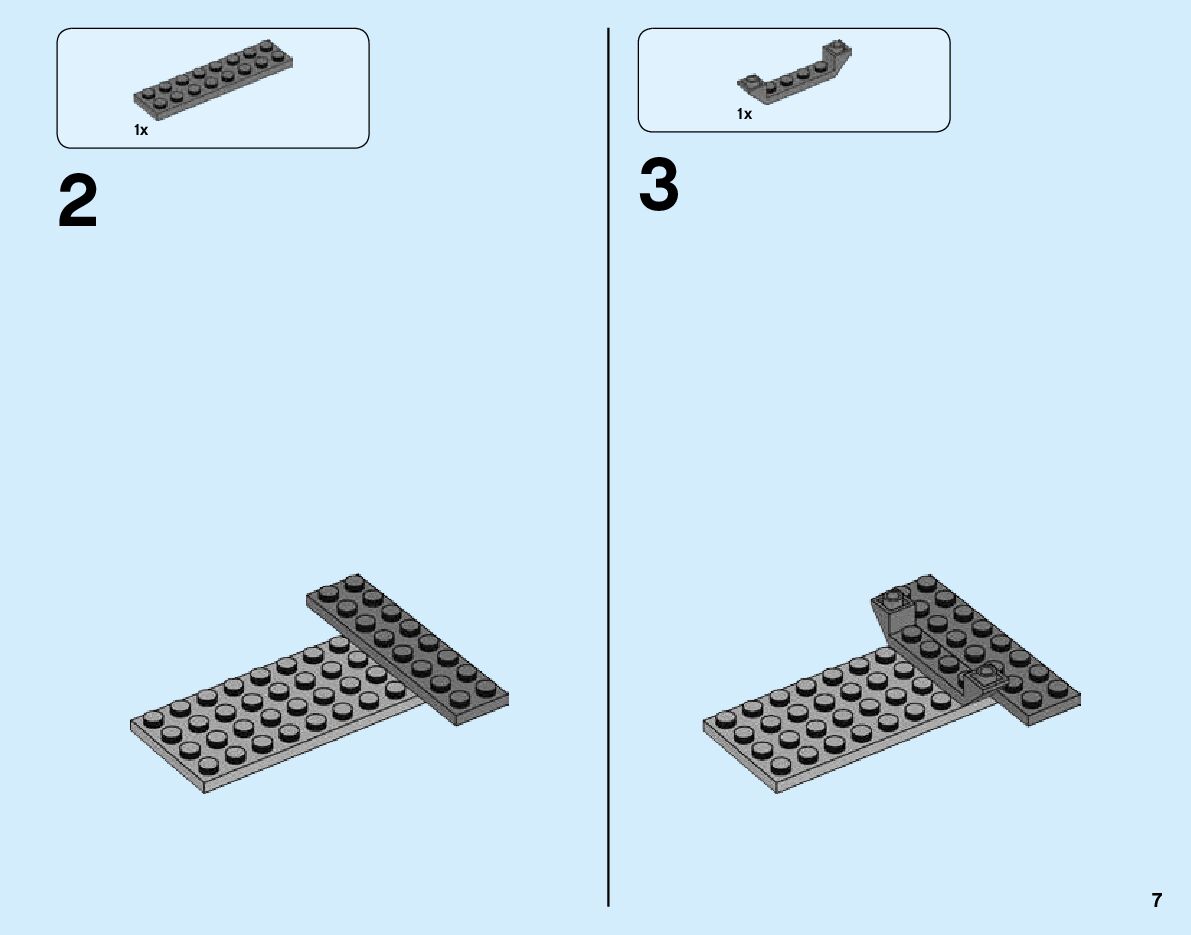 1x

2

1x

3

7