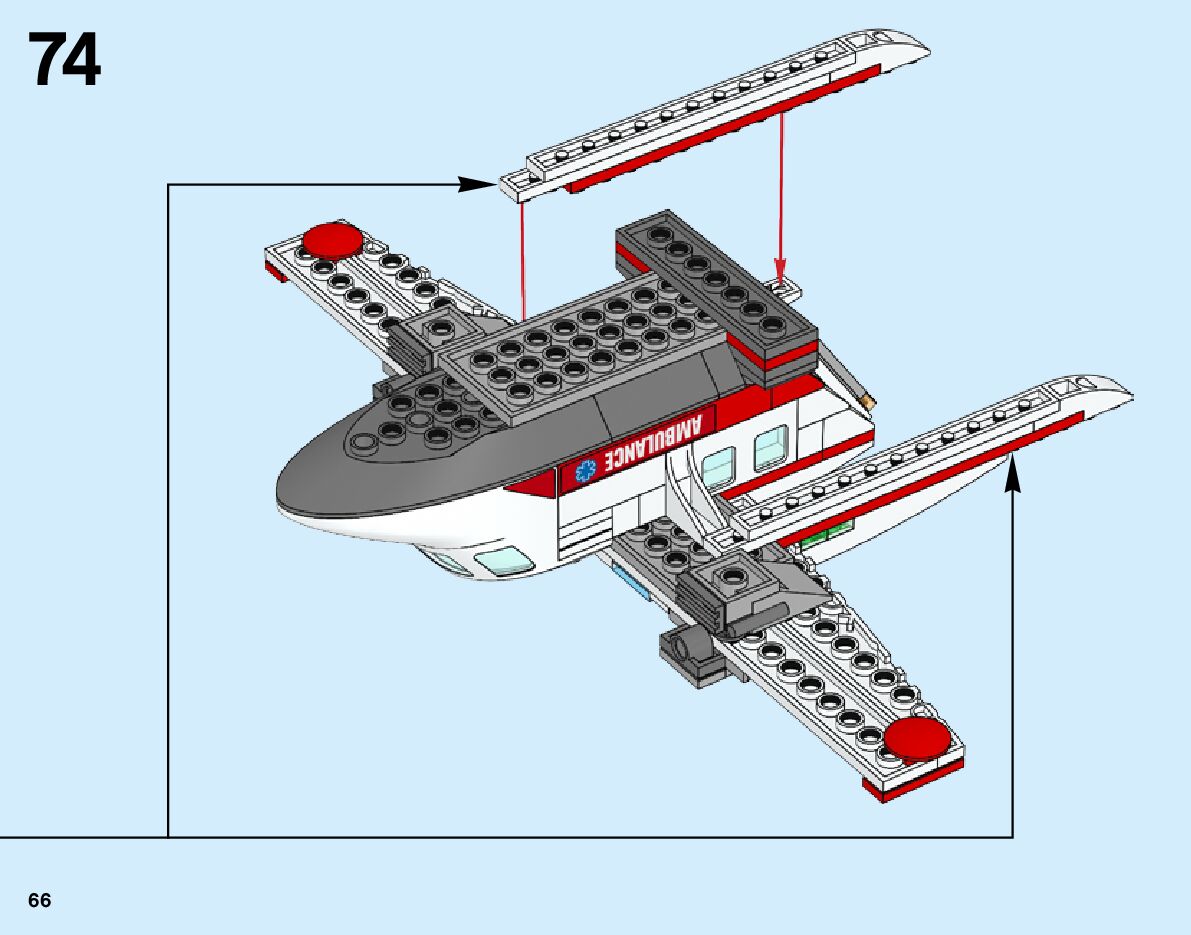 74

AMBULANCE

66