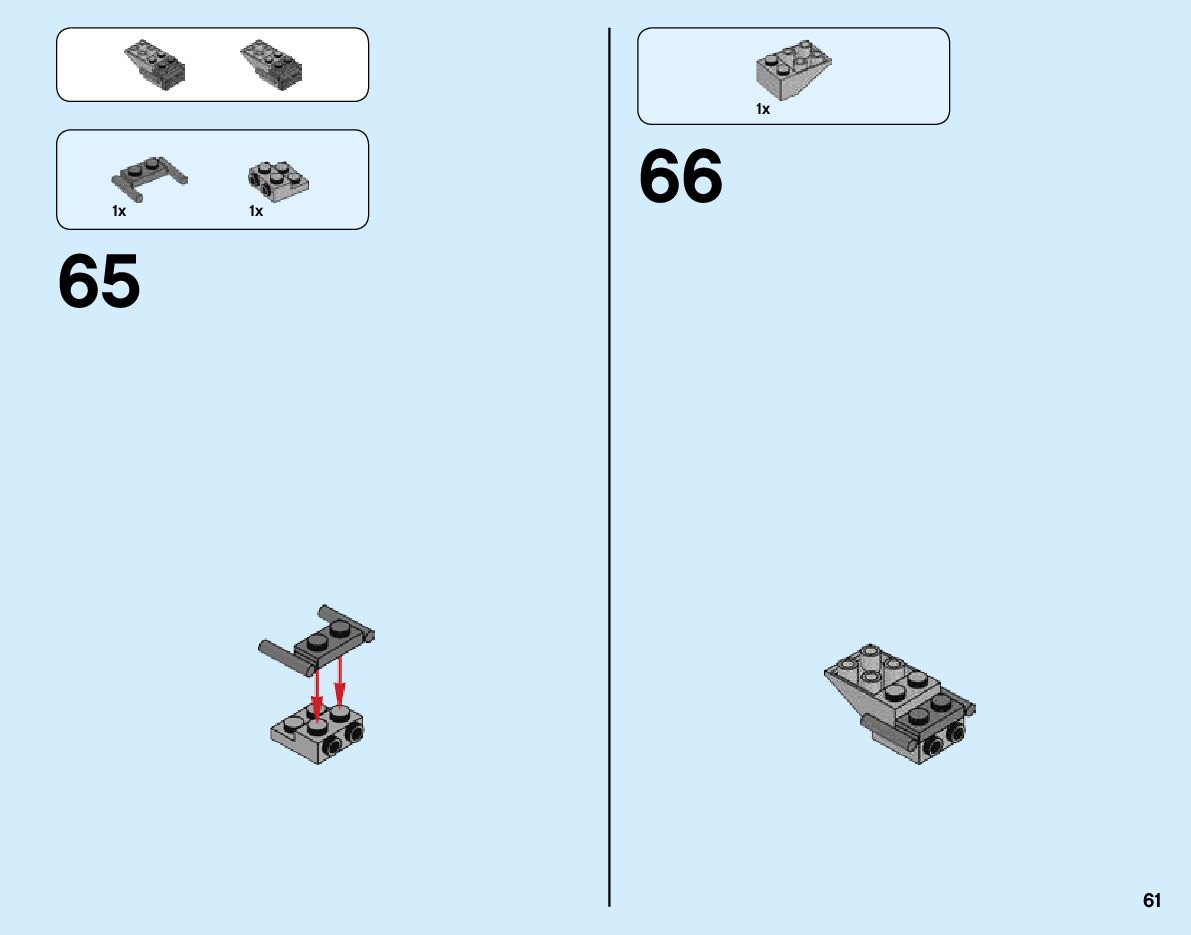 1x

1x

65

1x

66

61