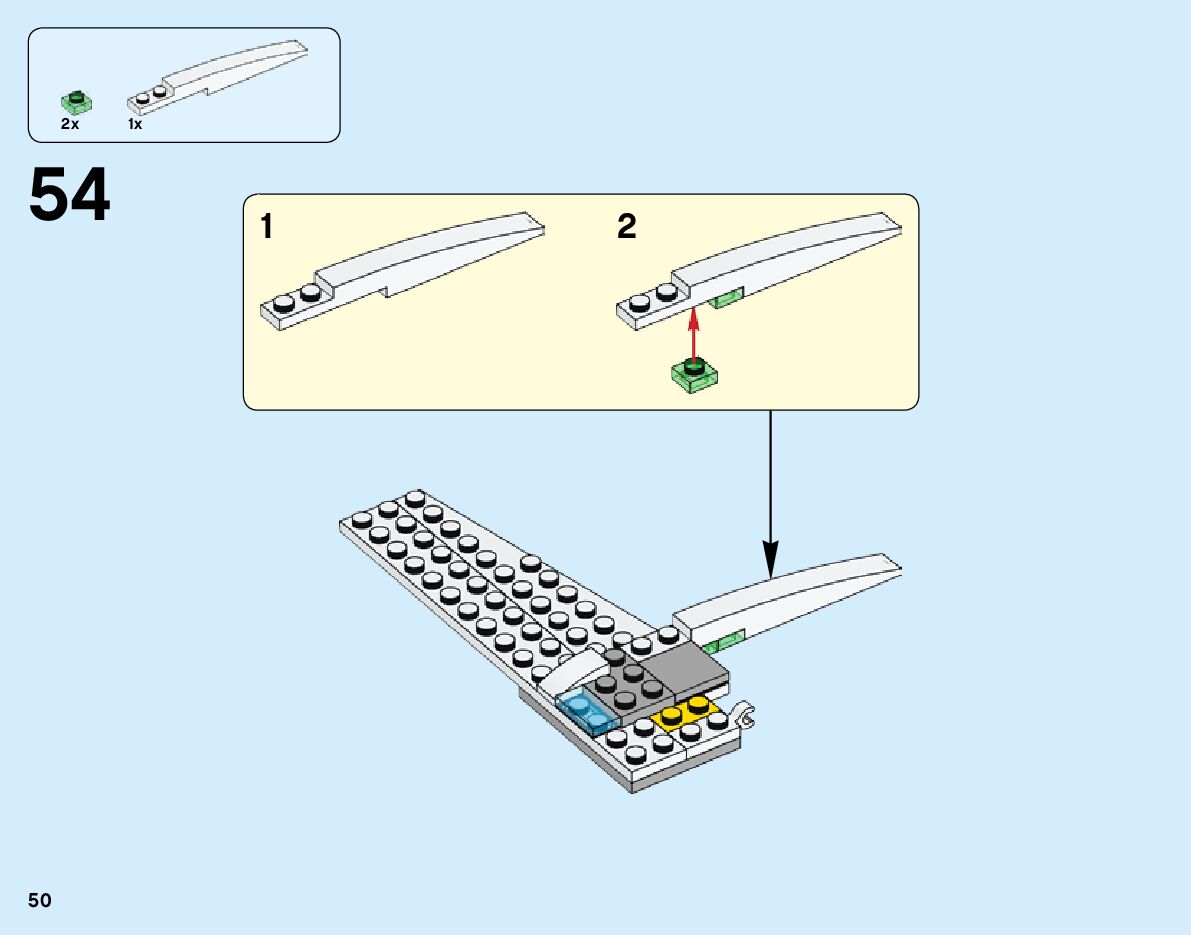 2x
1x

54

1

2

50