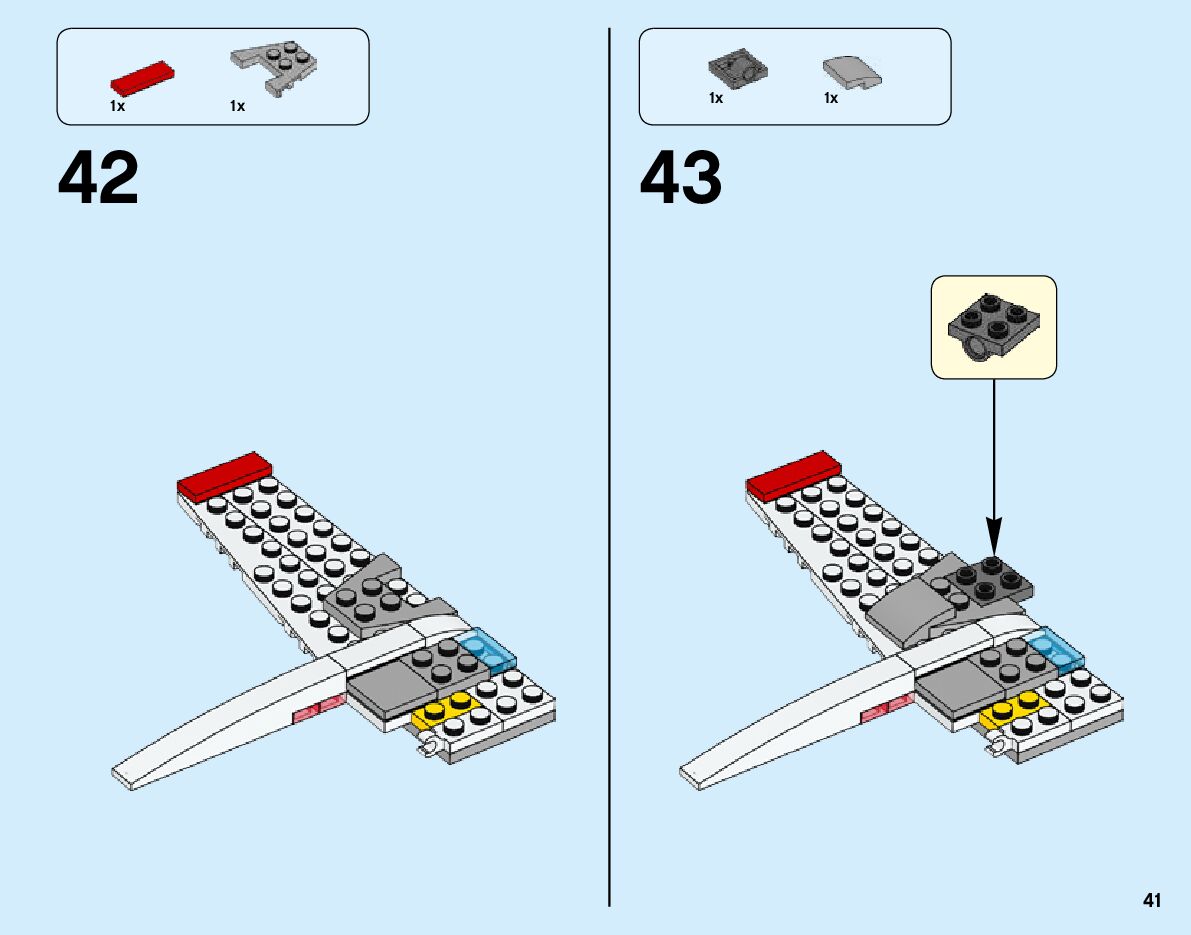 1x 1x

42

1x 1x

43

41