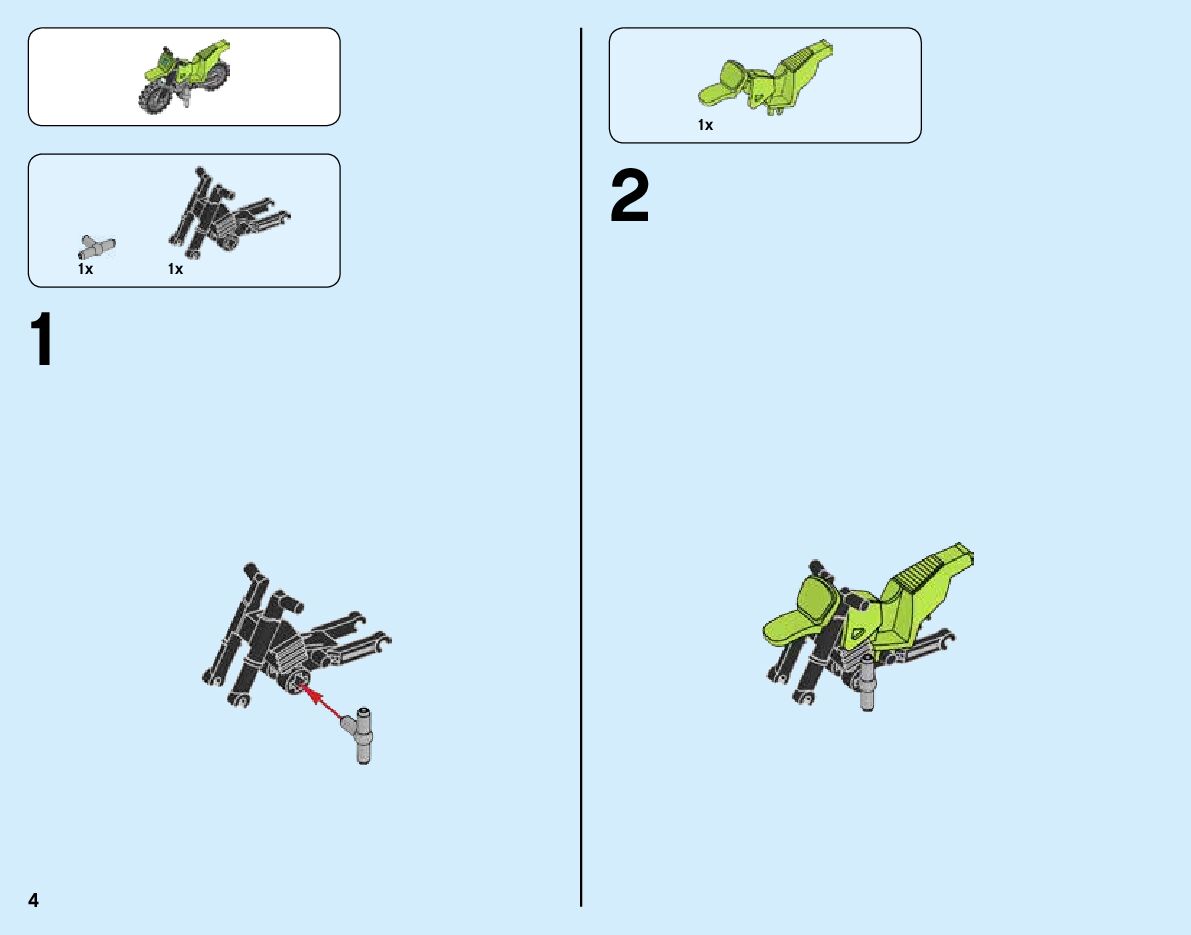 1x 1x

1

4

1x

2