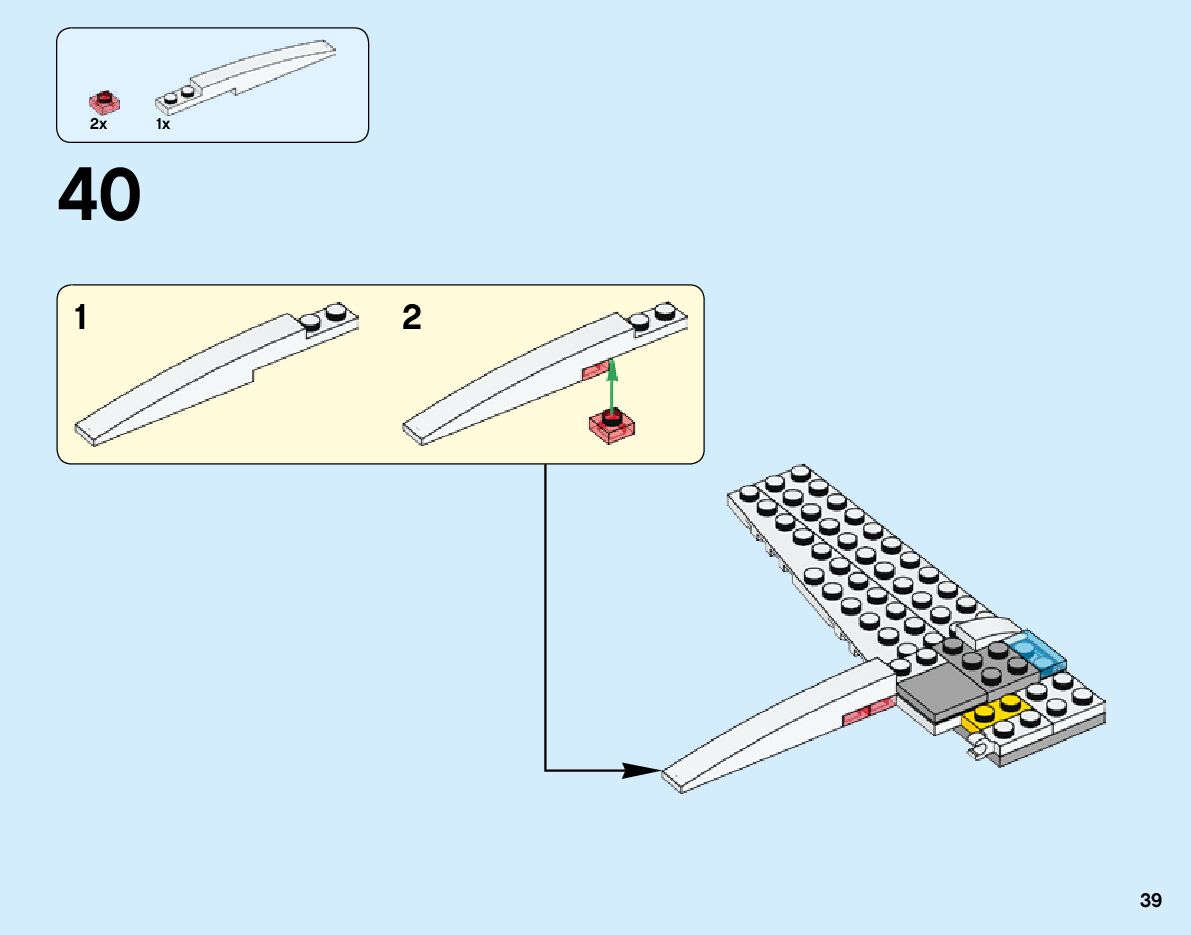 2x 1x

40

1

2

39