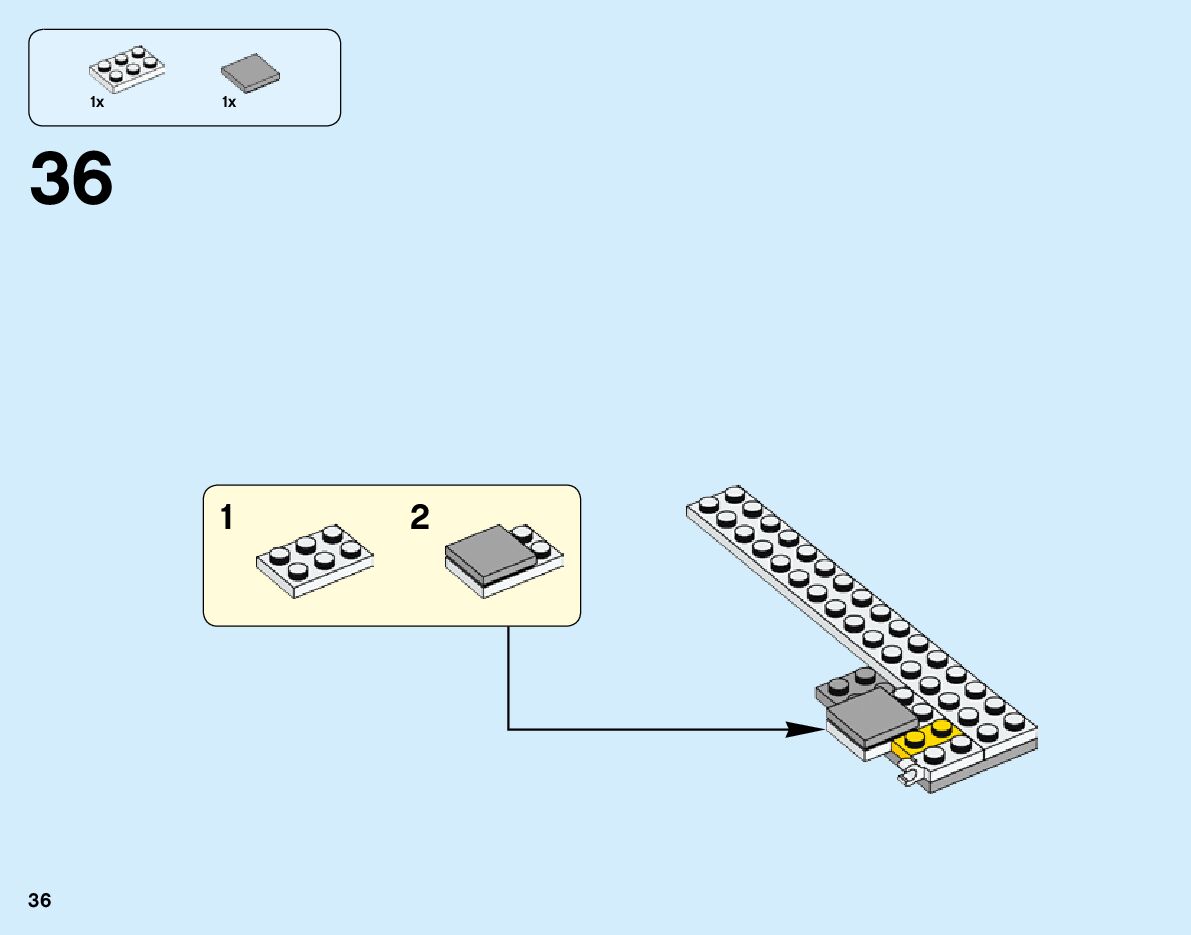 1x
1x

36

1
2

36