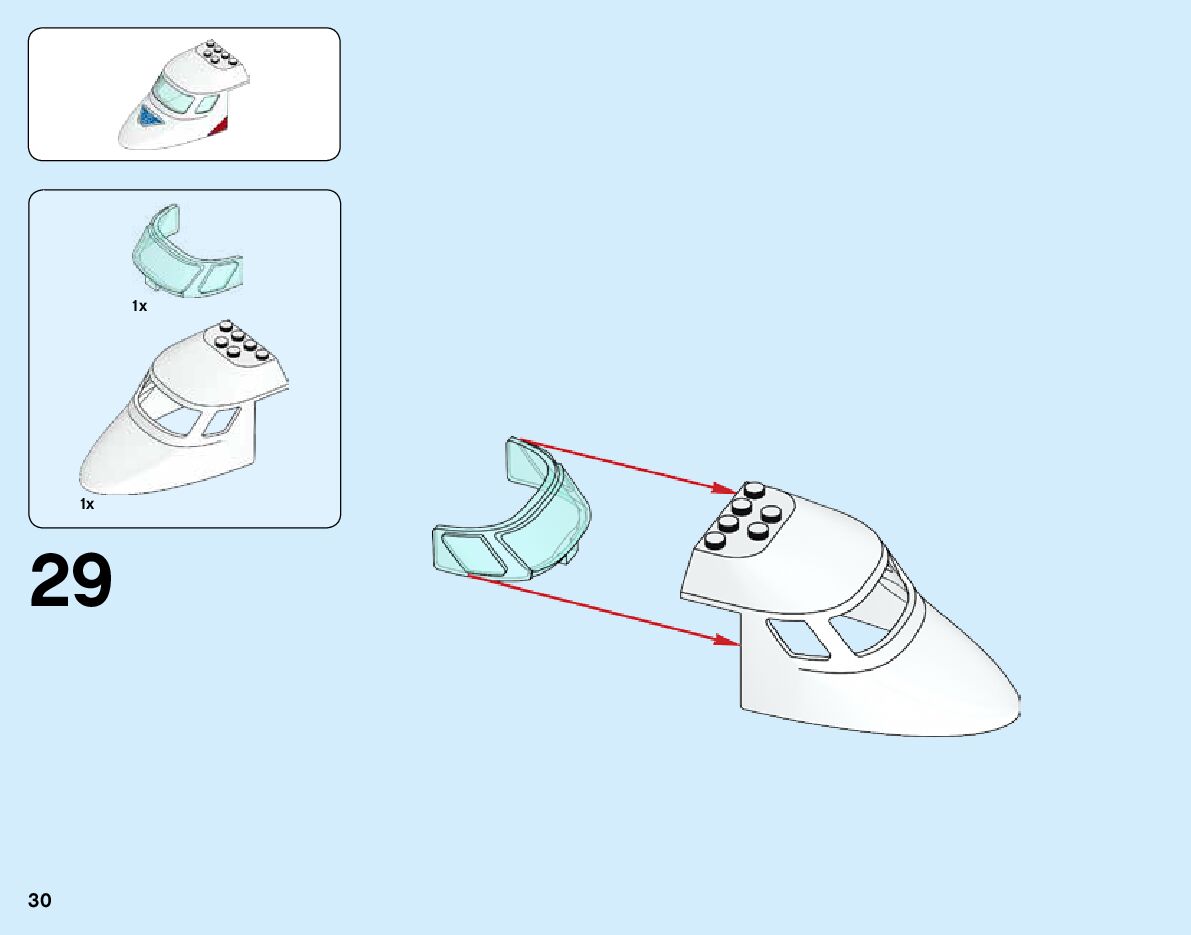 1x

1x

29

30