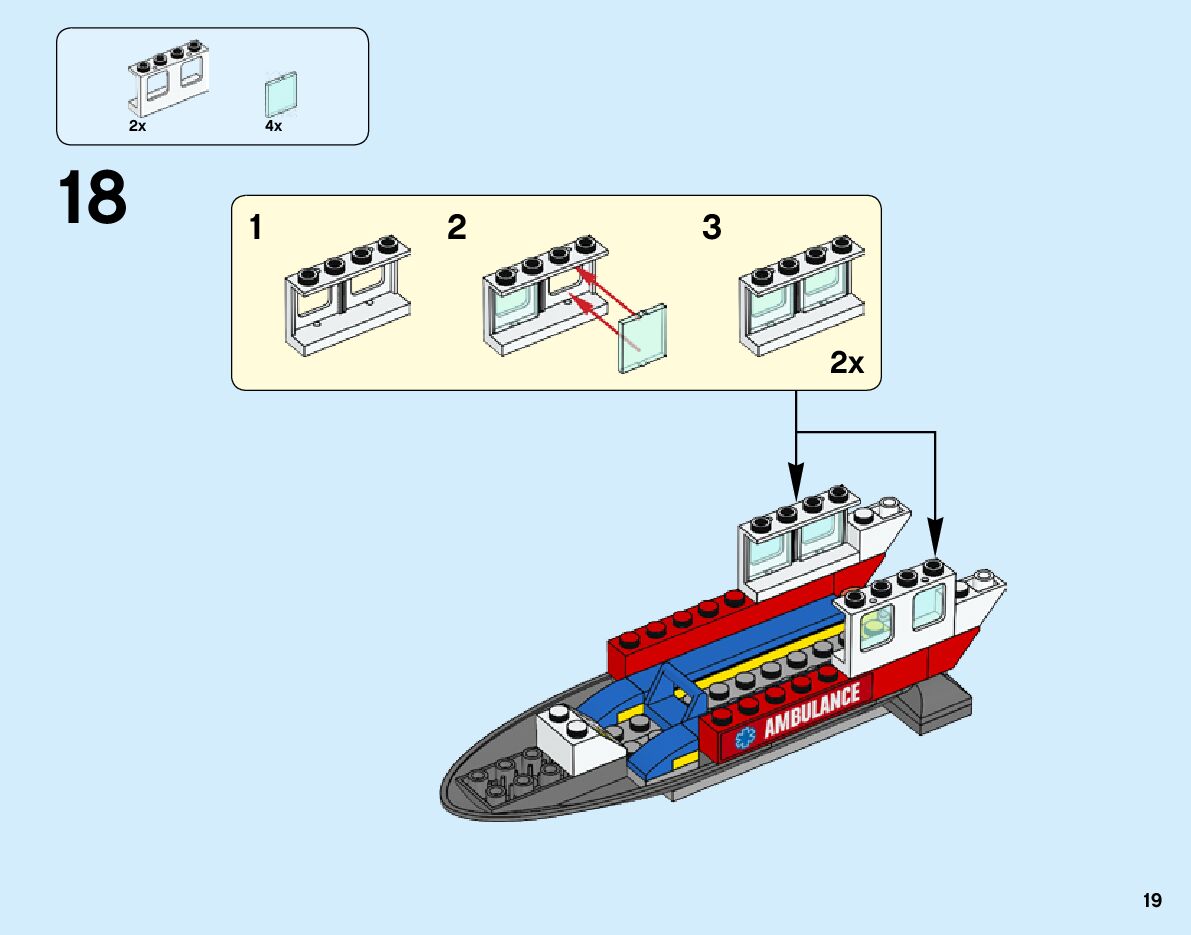 2x
4x

18

1
2
3
2x

AMBULANCE

19