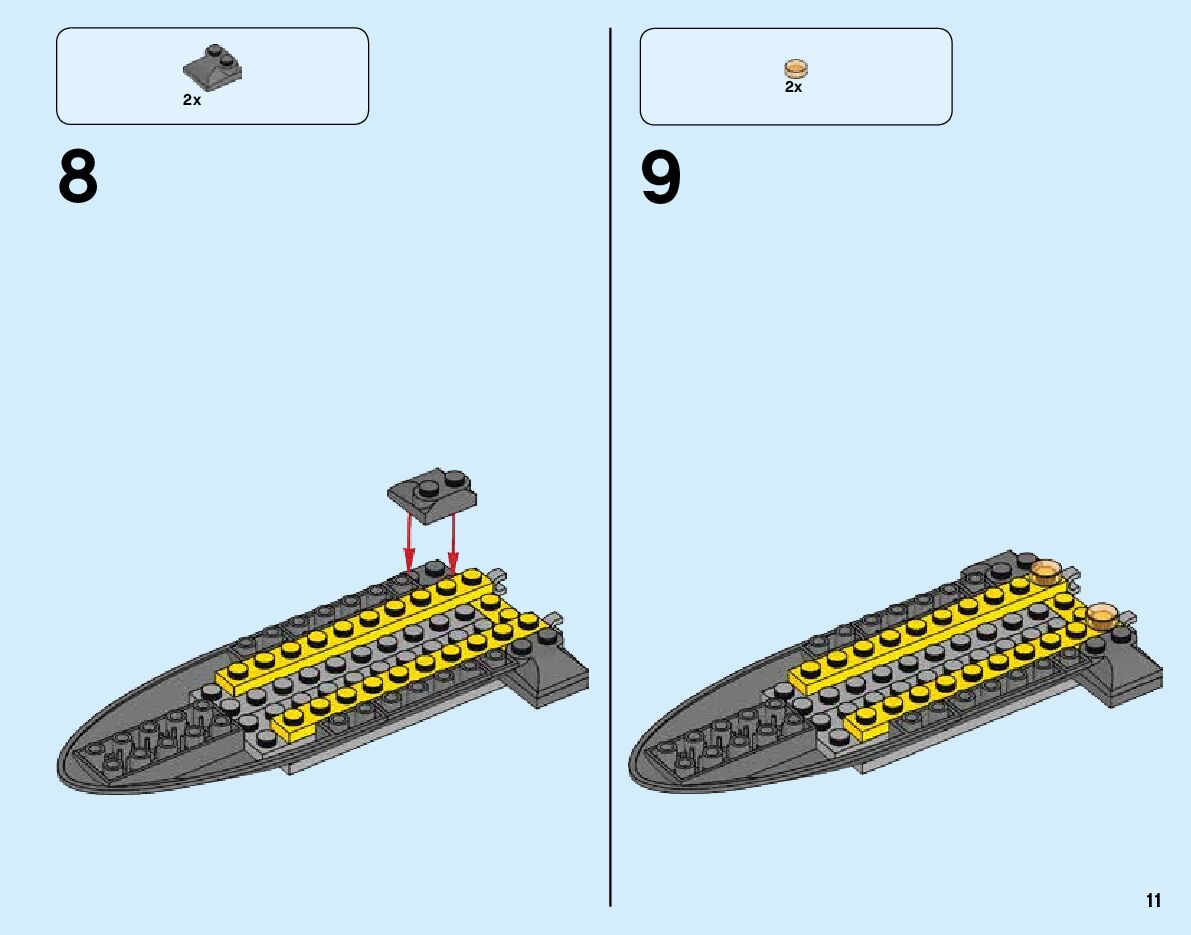 2x

8

2x

9

11