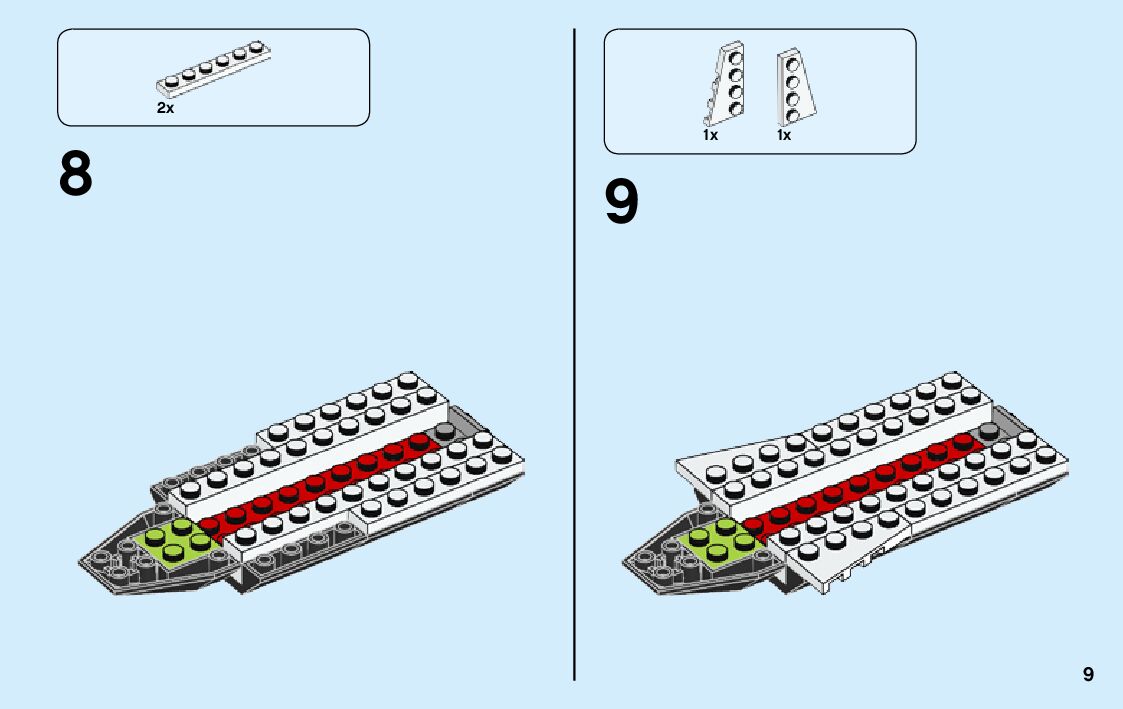 2x

8

1x 1x

9

9