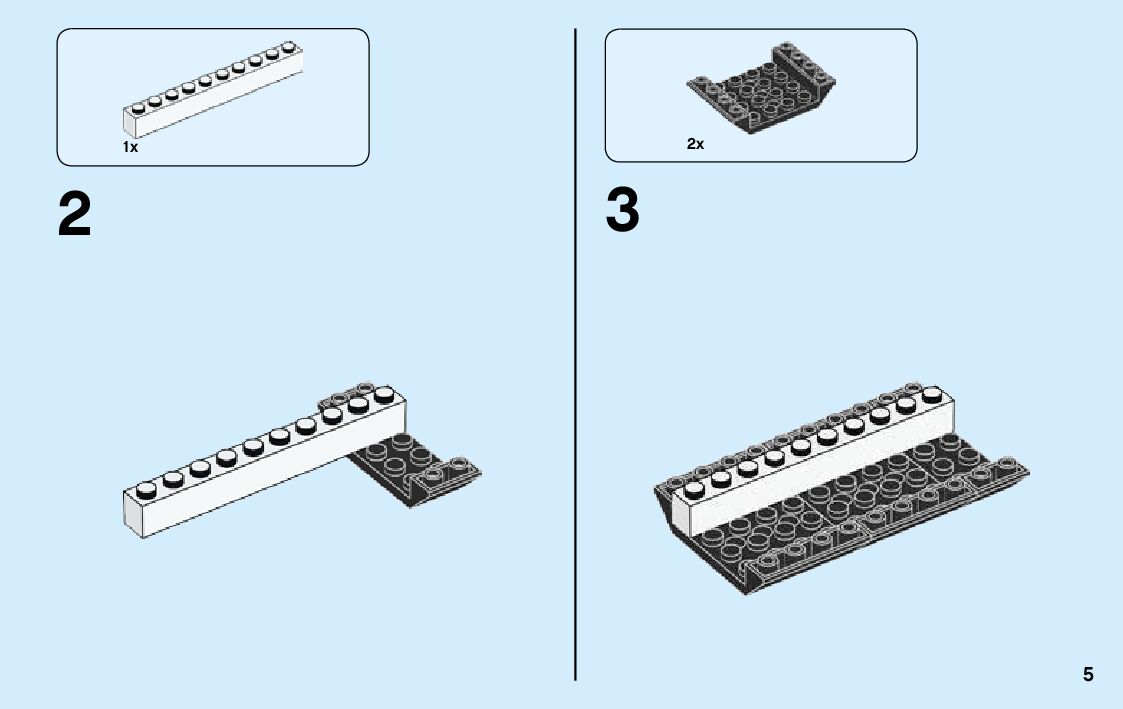 1x

2

2x

3

5