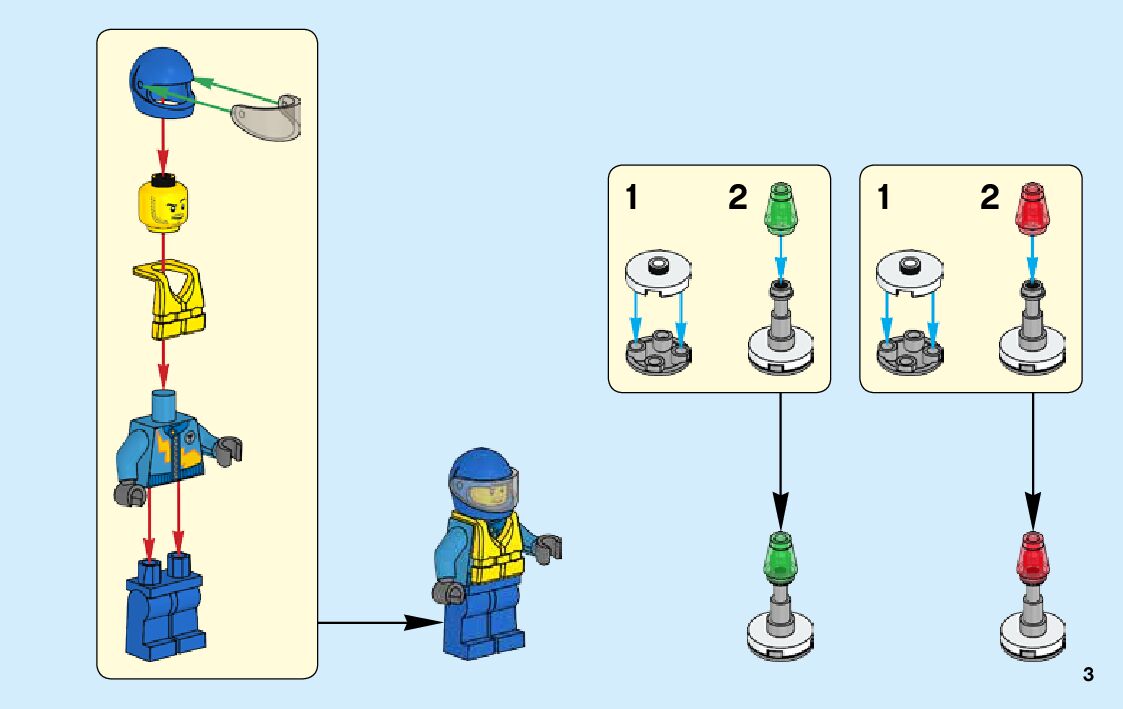 1 2

1 2

3