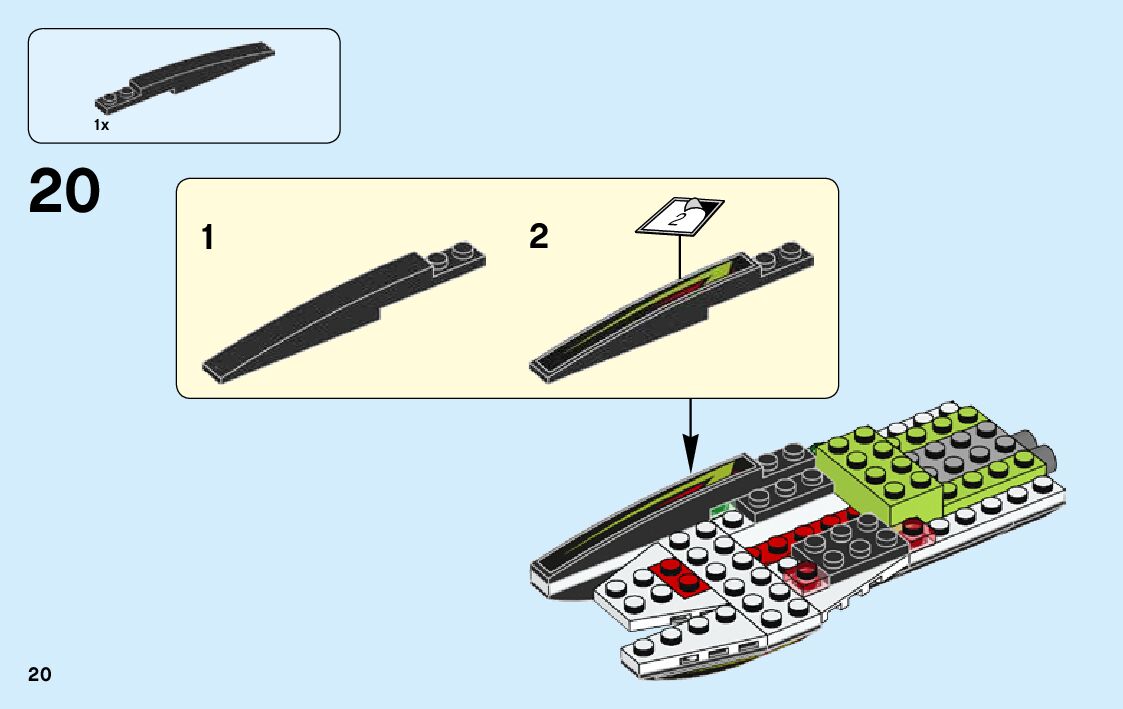 1x

20

1

2

2

20