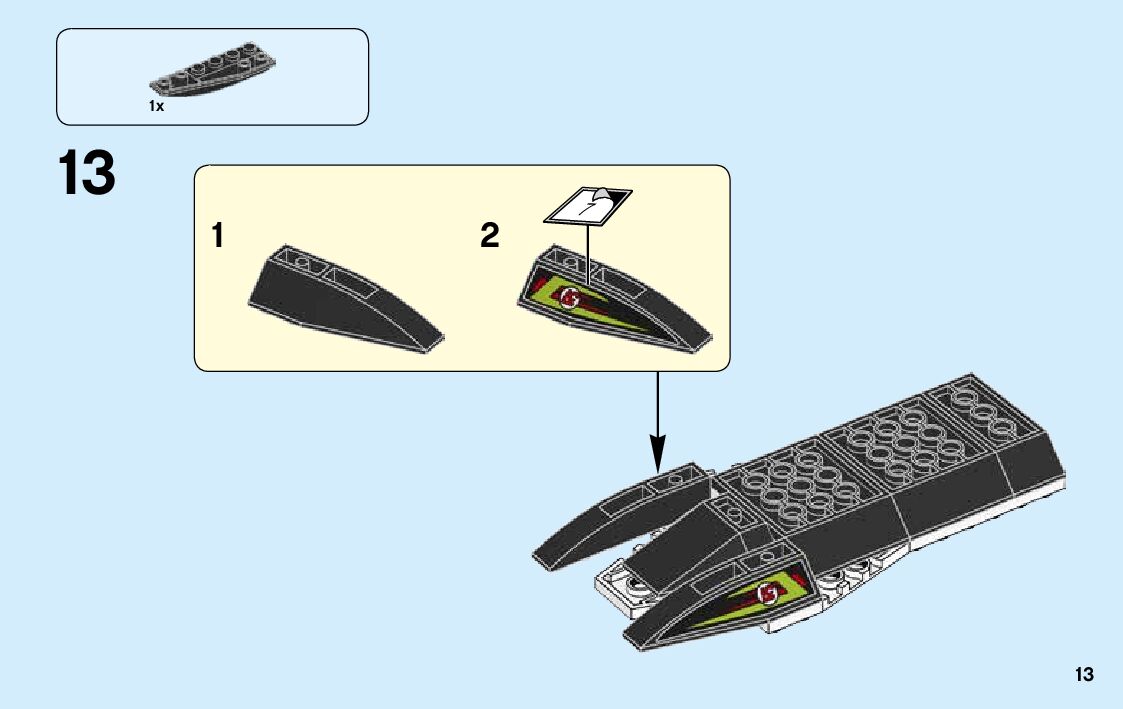 1x

13

1

2

7

13