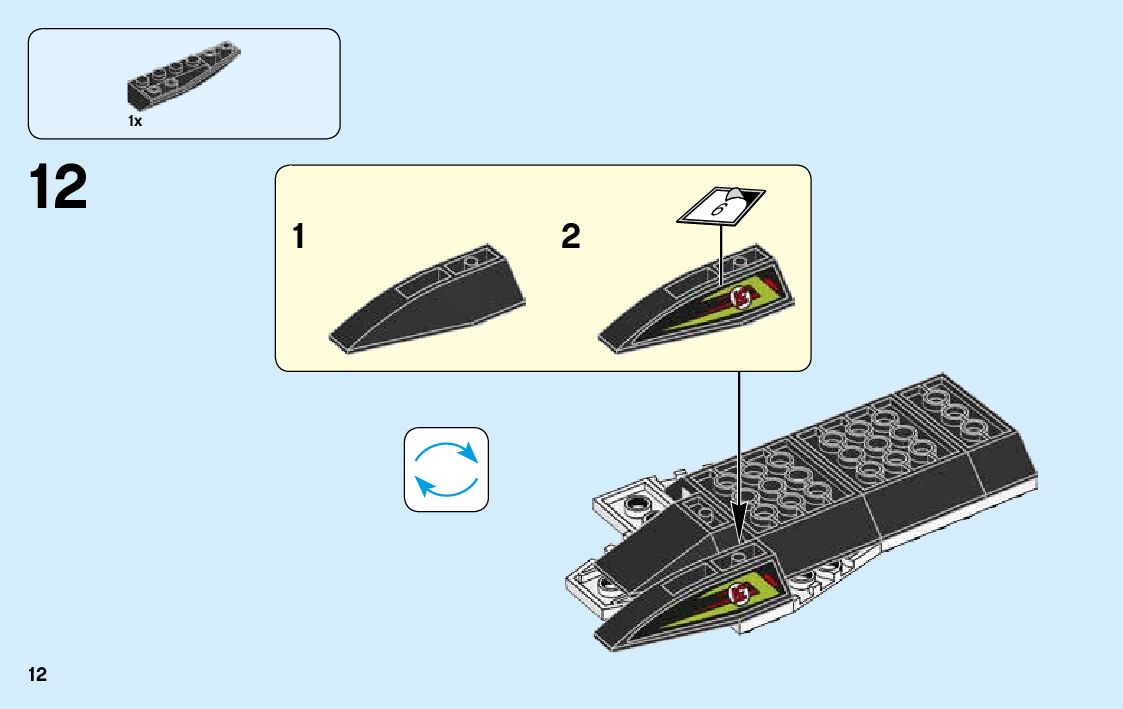 1x

12

1

2

6

12