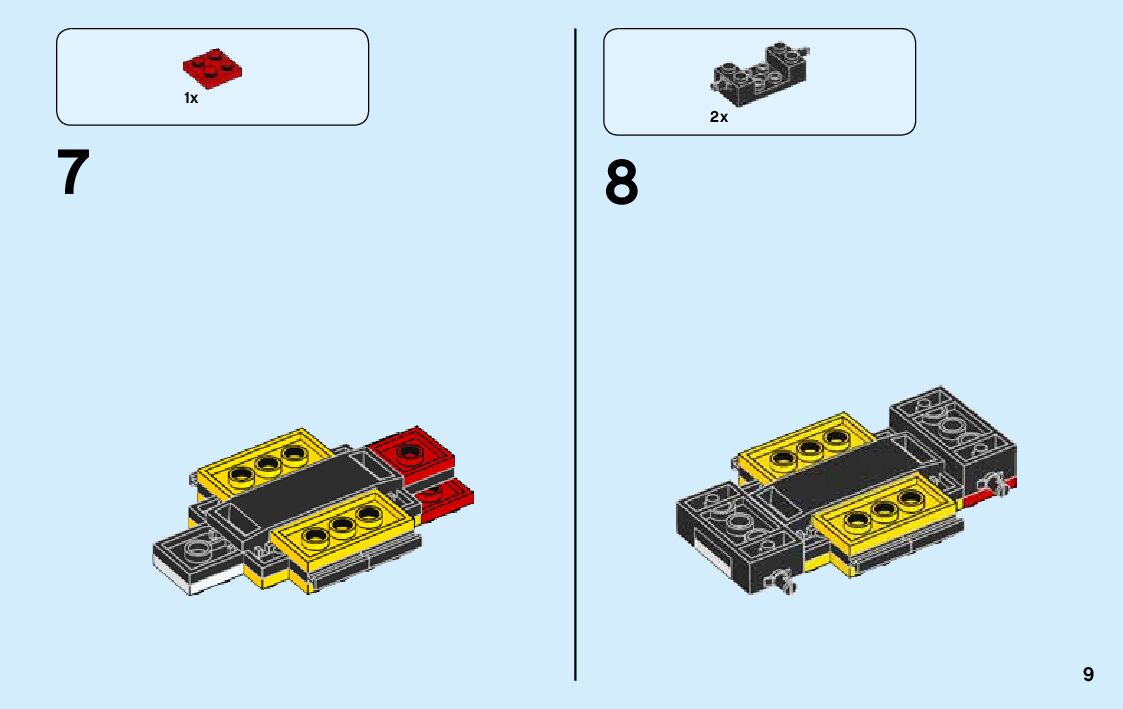 1x

7

2x

8

9